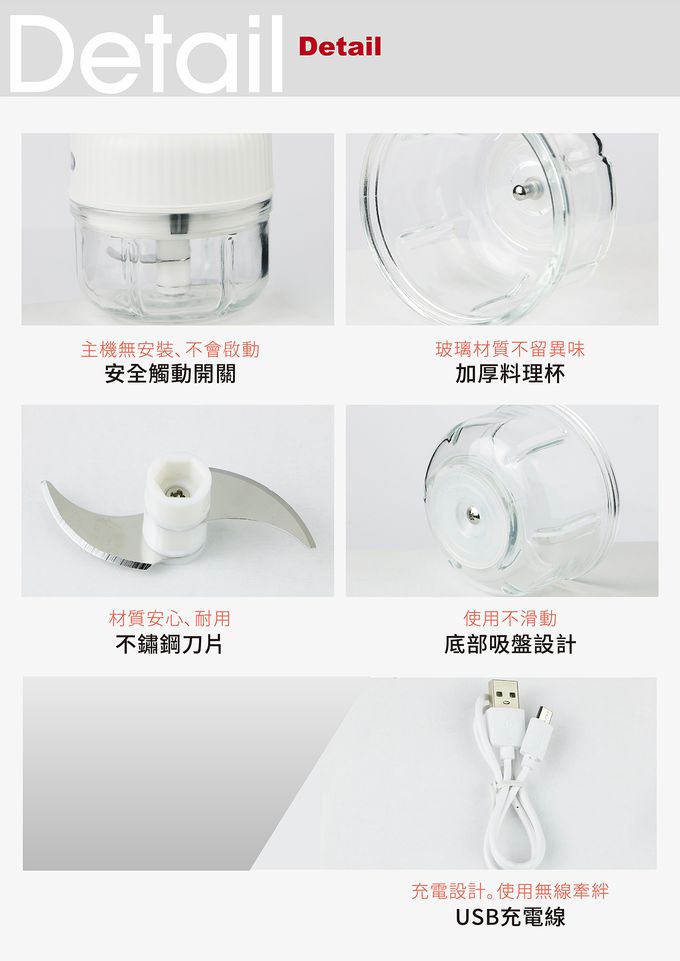 Detail Detail

主機無安裝、不會啟動
安全觸動開關

玻璃材質不留異味
加厚料理杯

材質安心、耐用
不鏽鋼刀片

使用不滑動
底部吸盤設計

充電設計。使用無線牽絆
USB充電線