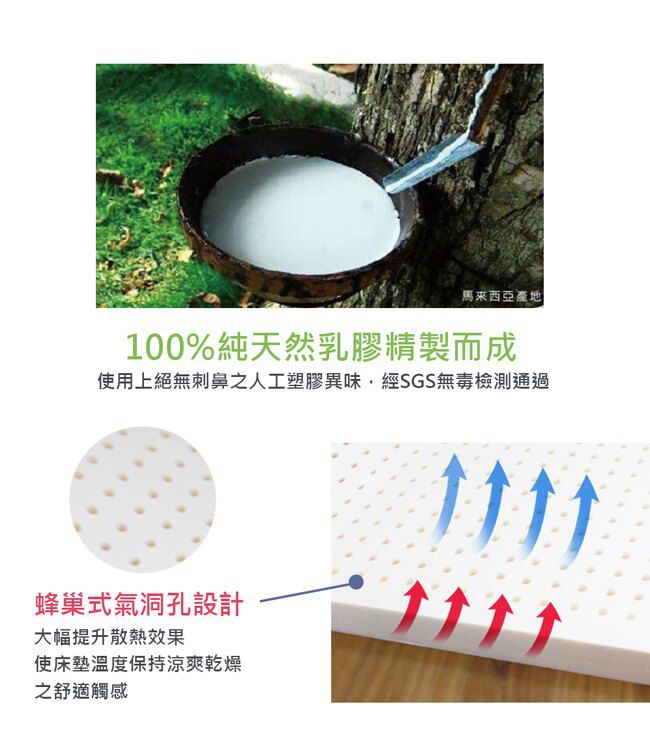 馬來西亞產地

100%純天然乳膠精製而成

使用上絕無刺鼻之人工塑膠異味，經SGS無毒檢測通過

蜂巢式氣洞孔設計

大幅提升散熱效果
使床墊溫度保持涼爽乾燥
之舒適觸感