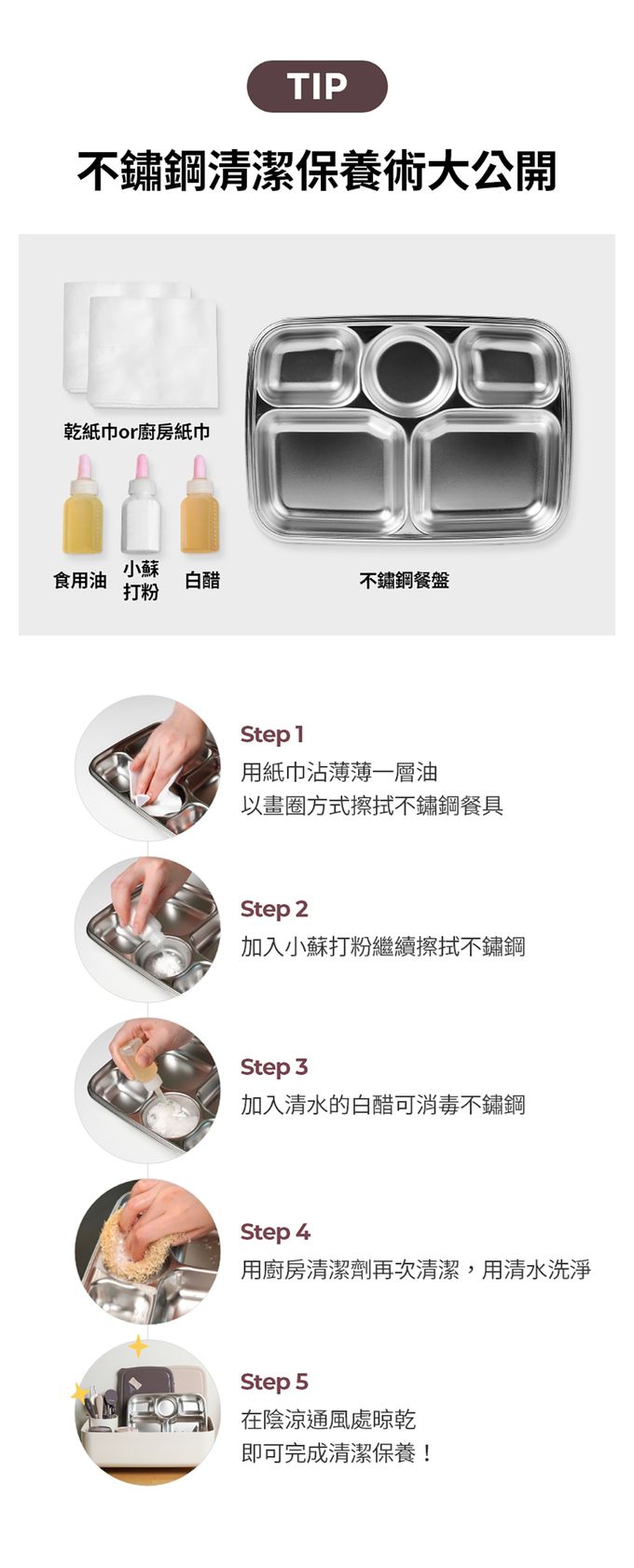 TIP

不鏽鋼清潔保養術大公開

乾紙巾or廚房紙巾

食用油

小蘇打粉

白醋

不鏽鋼餐盤

Step 1
用紙巾沾薄薄一層油
以畫圈方式擦拭不鏽鋼餐具

Step 2
加入小蘇打粉繼續擦拭不鏽鋼

Step 3
加入清水的白醋可消毒不鏽鋼

Step 4
用廚房清潔劑再次清潔，用清水洗淨

Step 5
在陰涼通風處晾乾
即可完成清潔保養！