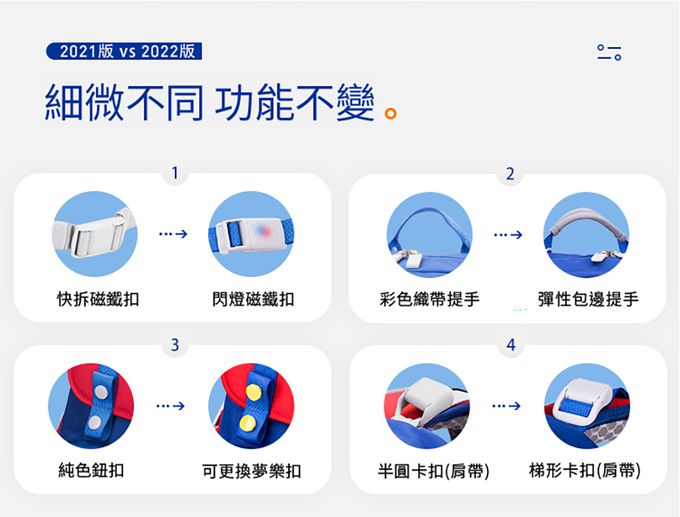 2021版 vs 2022版

細微不同 功能不變。

1

快拆磁鐵扣

閃燈磁鐵扣

2

彩色織帶提手

彈性包邊提手

3

純色鈕扣

可更換夢樂扣

4

半圓卡扣(肩帶)

梯形卡扣(肩帶)