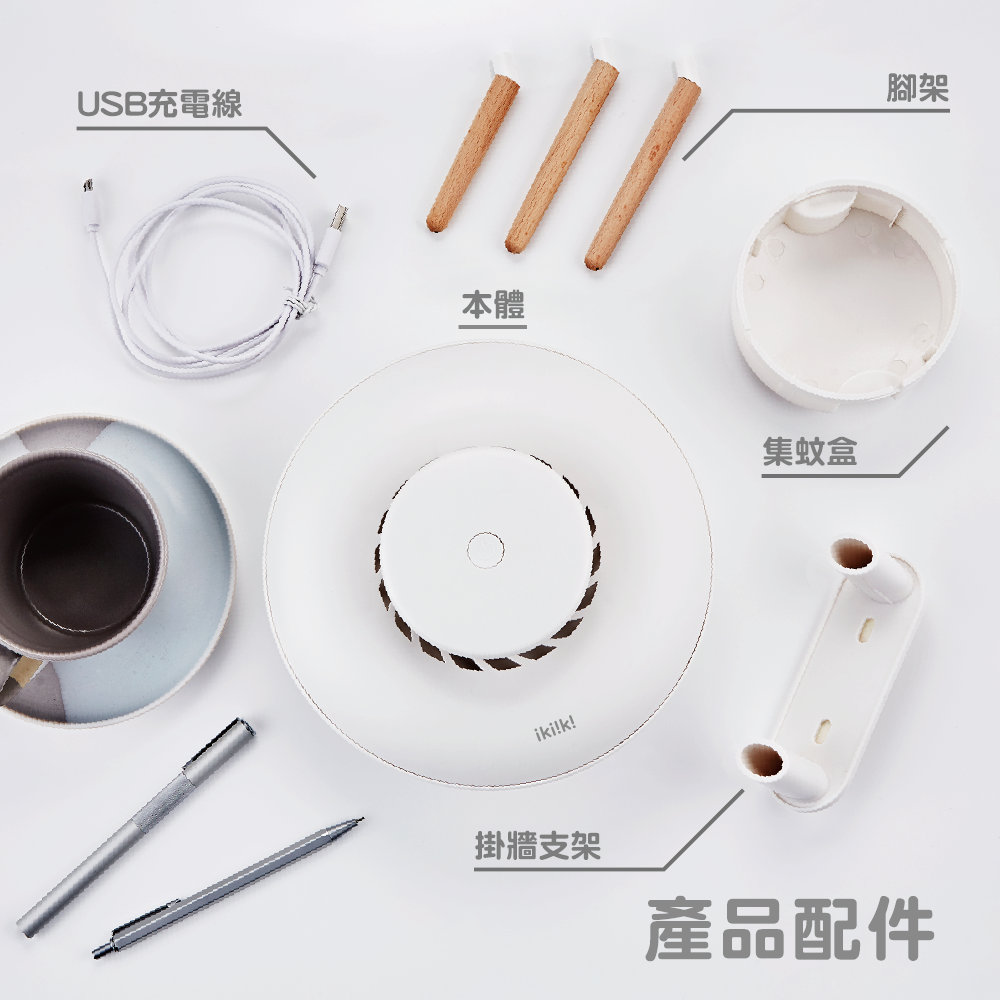 USB充電線

腳架

本體

集蚊盒

ikiiki

掛牆支架

產品配件