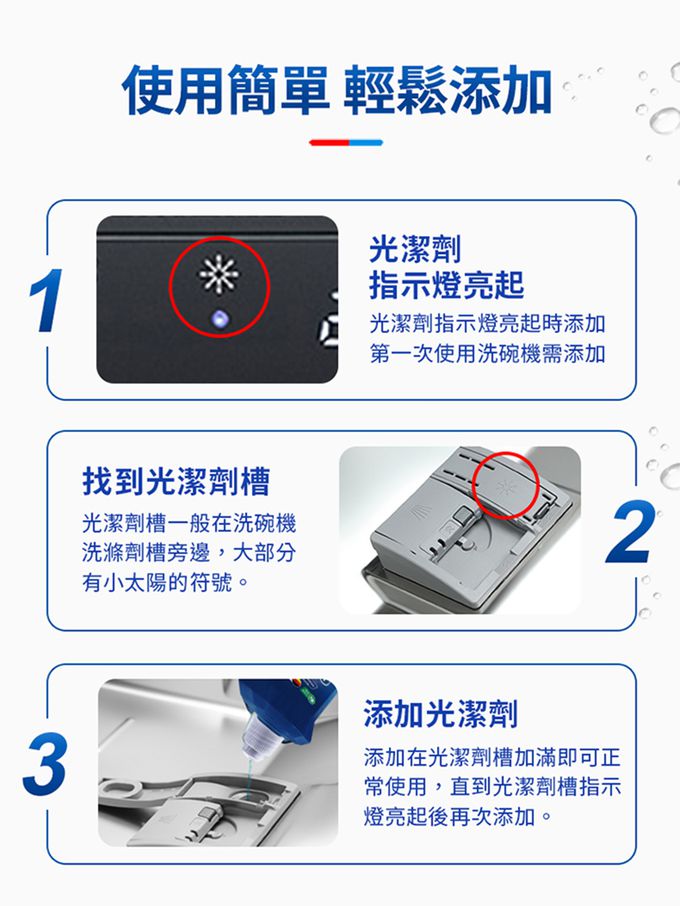 使用簡單 輕鬆添加

1

光潔劑
指示燈亮起

光潔劑指示燈亮起時添加
第一次使用洗碗機需添加

找到光潔劑槽

光潔劑槽一般在洗碗機洗滌劑槽旁邊，大部分有小太陽的符號。

2

3

添加光潔劑

添加在光潔劑槽加滿即可正常使用，直到光潔劑槽指示燈亮起後再次添加。