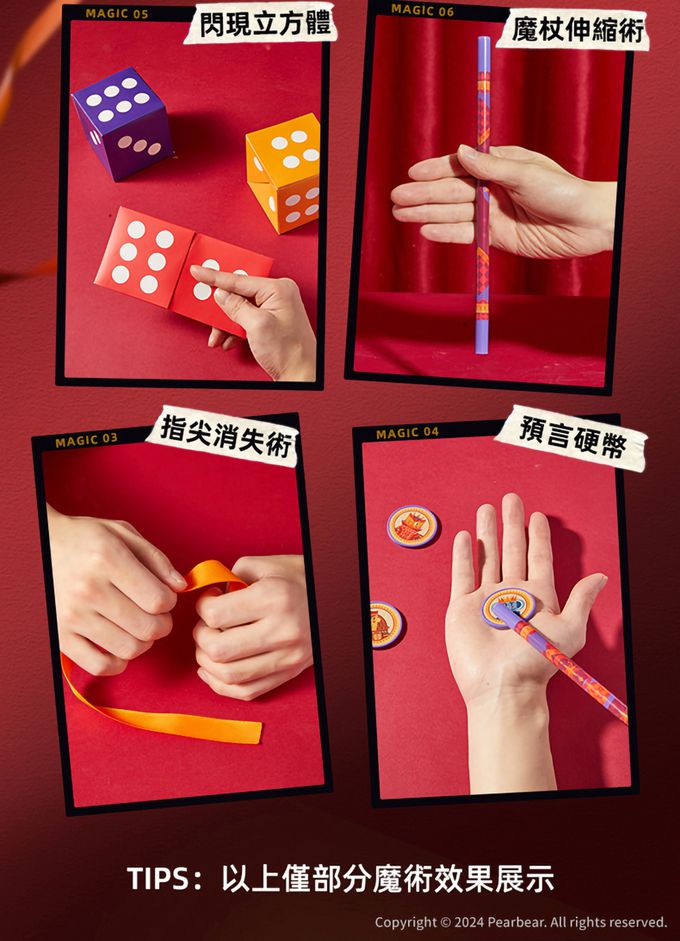 MAGIC 05
閃現立方體

MAGIC 06
魔杖伸縮術

MAGIC 03
指尖消失術

MAGIC 04
預言硬幣

TIPS：以上僅部分魔術效果展示

Copyright © 2024 Pearbear. All rights reserved.