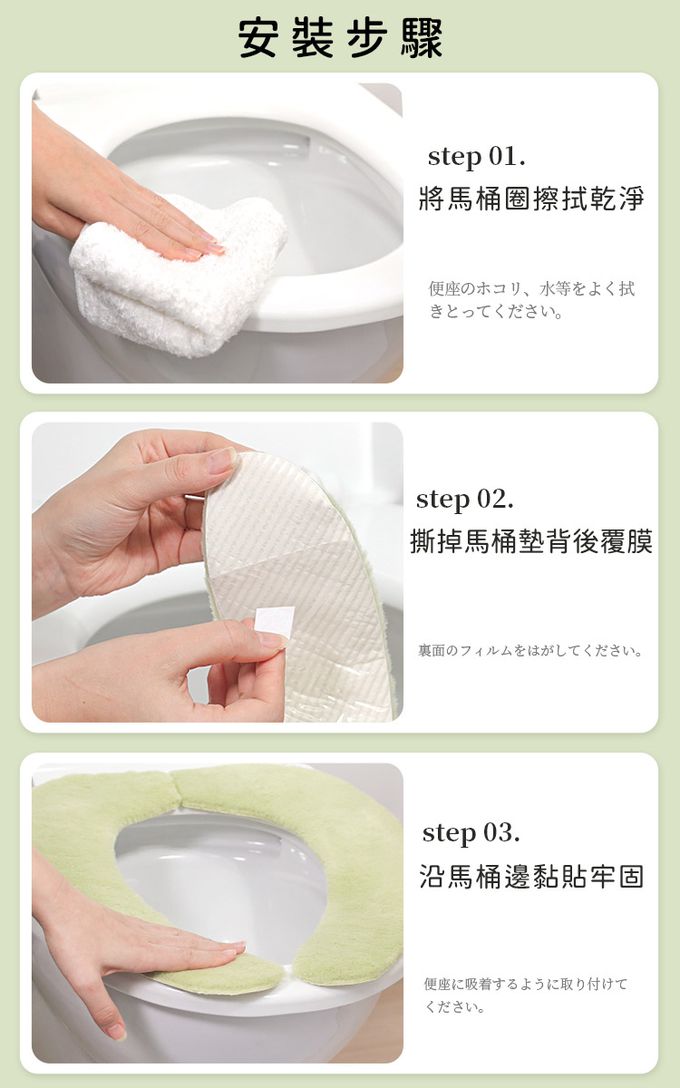 安裝步驟

step 01.
將馬桶圈擦拭乾淨

便座のホコリ、水等をよく拭きとってください。

step 02.
撕掉馬桶墊背後覆膜

裏面のフィルムをはがしてください。

step 03.
沿馬桶邊黏貼牢固

便座に吸着するように取り付けてください。