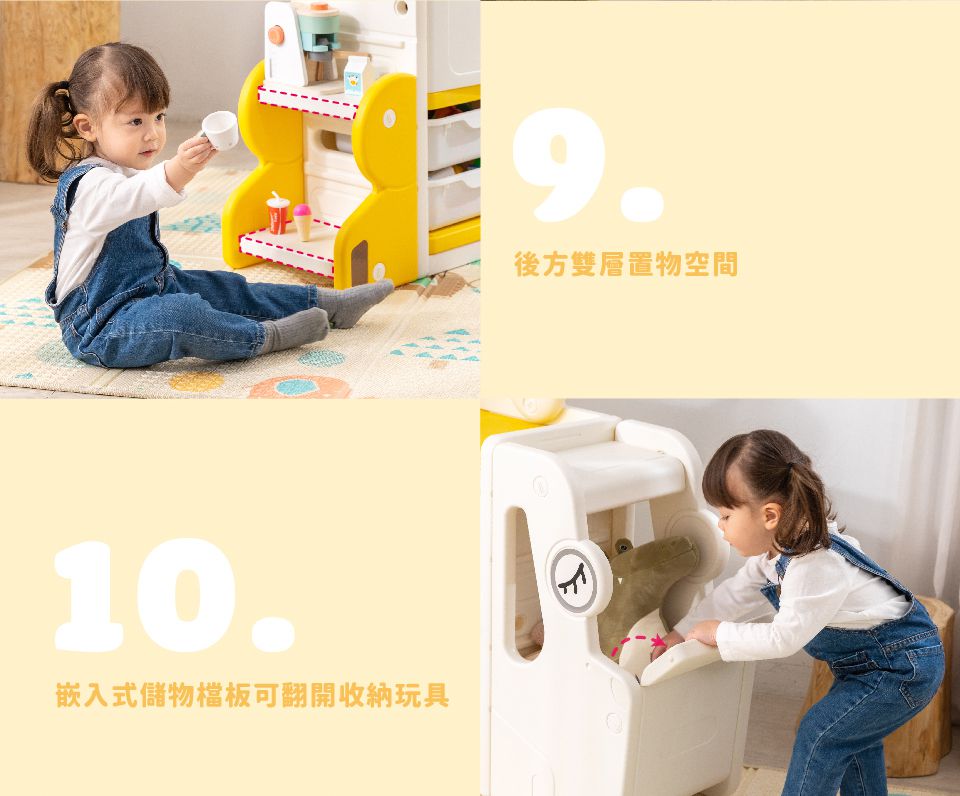 9.

後方雙層置物空間

10.

嵌入式儲物檔板可翻開收納玩具