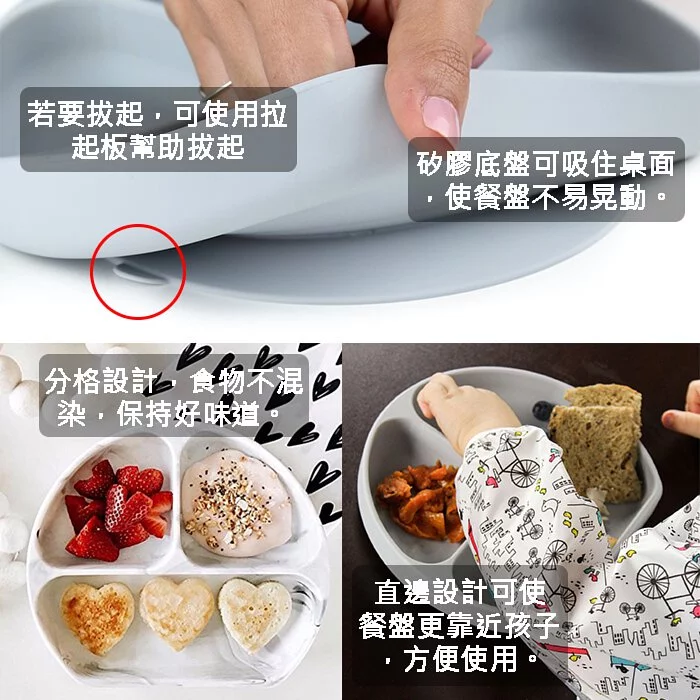 若要拔起，可使用拉起板幫助拔起

矽膠底盤可吸住桌面，使餐盤不易晃動。

分格設計，食物不混染，保持好味道。

直邊設計可使餐盤更靠近孩子，方便使用。