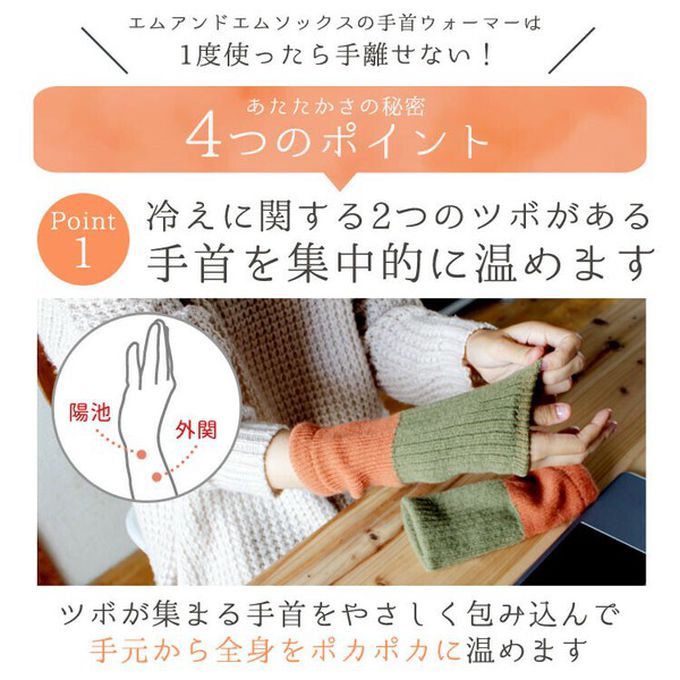 エムアンドエムソックスの手首ウォーマーは
1度使ったら手離せない！

あたたかさの秘密
4つのポイント

Point
1
冷えに関する2つのツボがある
手首を集中的に温めます

陽池
外関

ツボが集まる手首をやさしく包み込んで
手元から全身をポカポカに温めます