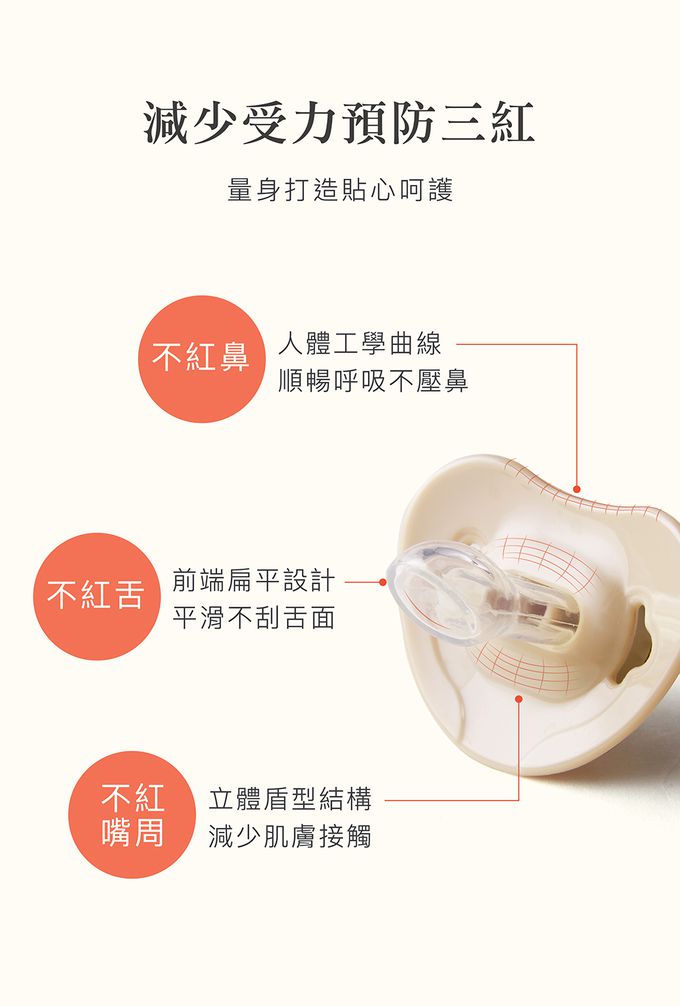 減少受力預防三紅

量身打造貼心呵護

不紅鼻

人體工學曲線
順暢呼吸不壓鼻

不紅舌

前端扁平設計
平滑不刮舌面

不紅嘴周

立體盾型結構
減少肌膚接觸