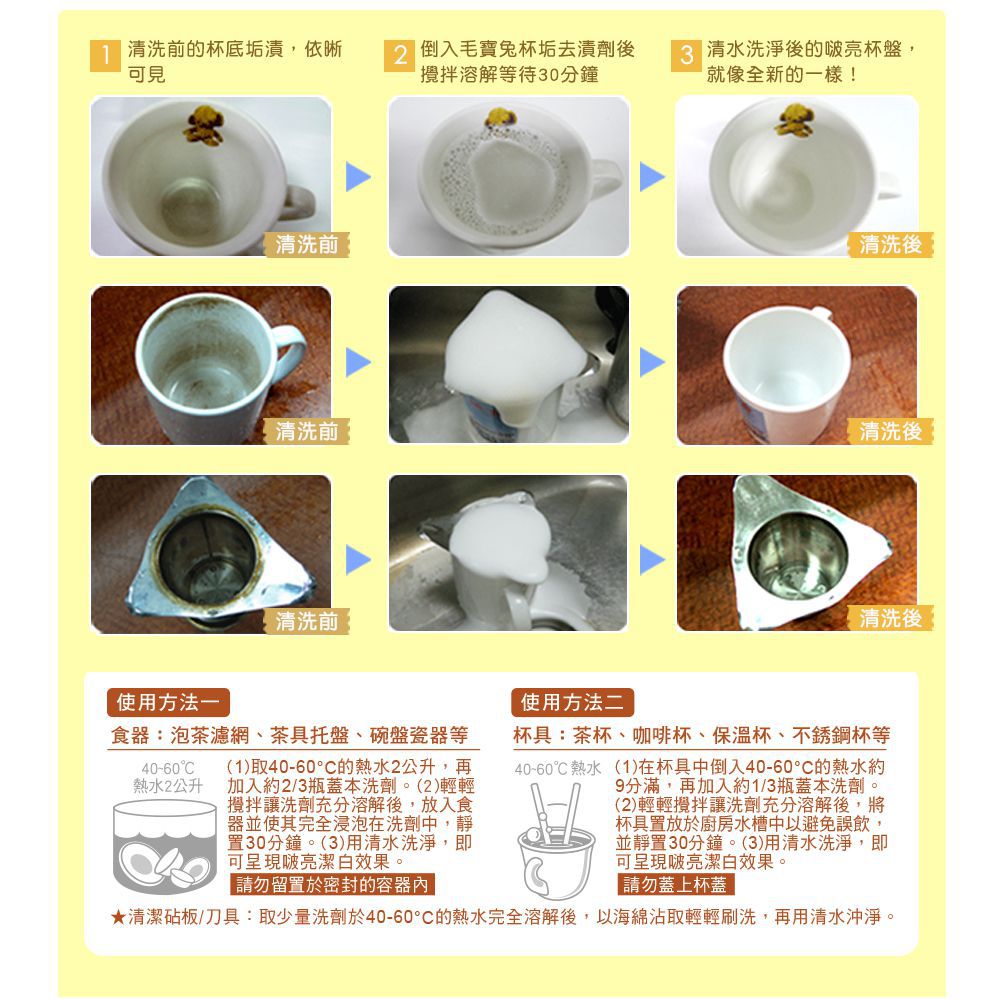 1 清洗前的杯底垢漬，依晰可見

2 倒入毛寶兔杯垢去漬劑後攪拌溶解等待30分鐘

3 清水洗淨後的啵亮杯盤，就像全新的一樣！

清洗前

清洗後

清洗前

清洗後

清洗前

清洗後

使用方法一

食器：泡茶濾網、茶具托盤、碗盤瓷器等

40-60℃ 熱水2公升

(1)取40-60°C的熱水2公升，再加入約2/3瓶蓋本洗劑。(2)輕輕攪拌讓洗劑充分溶解後，放入食器並使其完全浸泡在洗劑中，靜置30分鐘。(3)用清水洗淨，即可呈現啵亮潔白效果。

請勿留置於密封的容器內

使用方法二

杯具：茶杯、咖啡杯、保溫杯、不銹鋼杯等

40-60℃ 熱水

(1)在杯具中倒入40-60°C的熱水約9分滿，再加入約1/3瓶蓋本洗劑。(2)輕輕攪拌讓洗劑充分溶解後，將杯具置放於廚房水槽中以避免誤飲，並靜置30分鐘。(3)用清水洗淨，即可呈現啵亮潔白效果。

請勿蓋上杯蓋

★清潔砧板/刀具：取少量洗劑於40-60°C的熱水完全溶解後，以海綿沾取輕輕刷洗，再用清水沖淨。