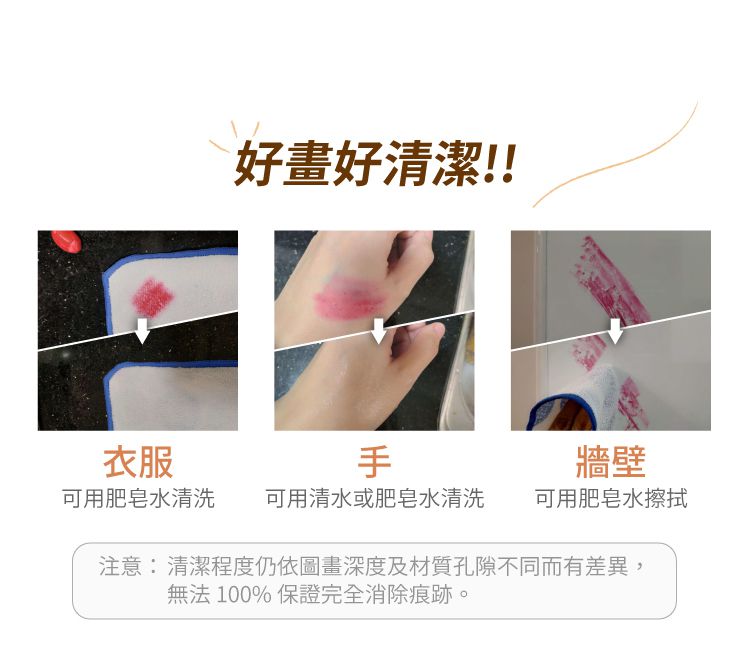 好畫好清潔!!

衣服
可用肥皂水清洗

手
可用清水或肥皂水清洗

牆壁
可用肥皂水擦拭

注意：清潔程度仍依圖畫深度及材質孔隙不同而有差異，無法 100% 保證完全消除痕跡。