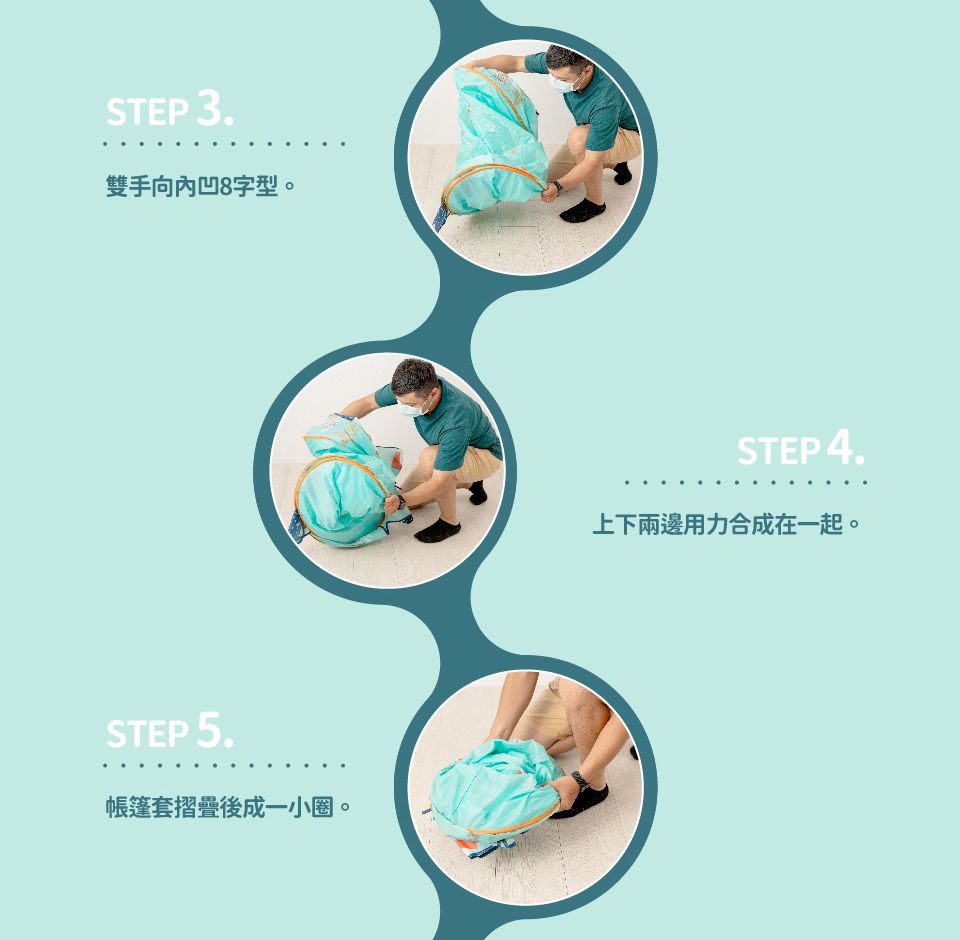 STEP 3.

雙手向內凹8字型。

STEP 4.

上下兩邊用力合成在一起。

STEP 5.

帳篷套摺疊後成一小圈。