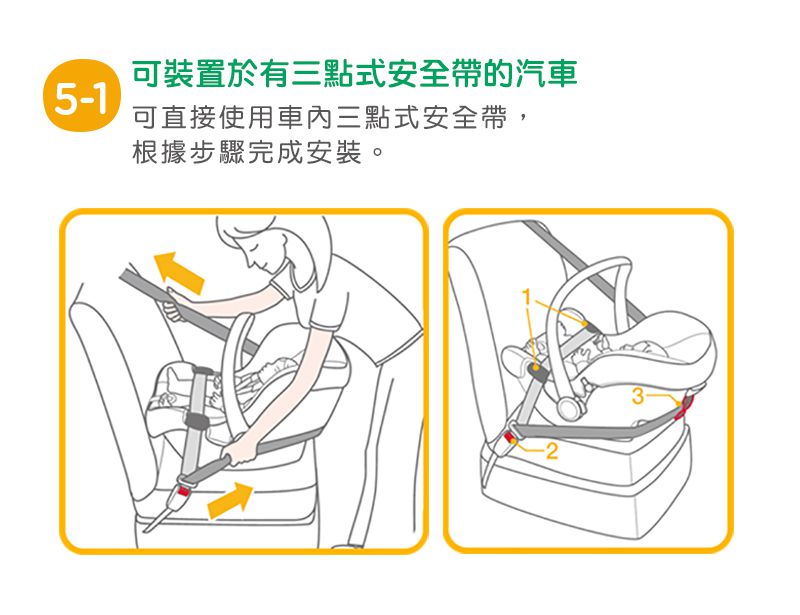 5-1

可裝置於有三點式安全帶的汽車

可直接使用車內三點式安全帶，根據步驟完成安裝。

1

3

2