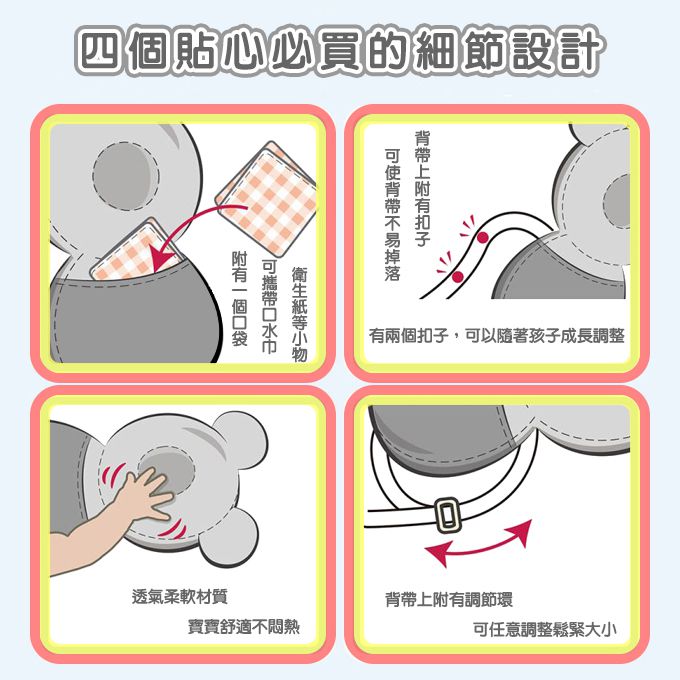 四個貼心必買的細節設計

附有一個口袋
可攜帶口水巾
衛生紙等小物

背帶上附有扣子
可使背帶不易掉落

有兩個扣子，可以隨著孩子成長調整

透氣柔軟材質
寶寶舒適不悶熱

背帶上附有調節環
可任意調整鬆緊大小