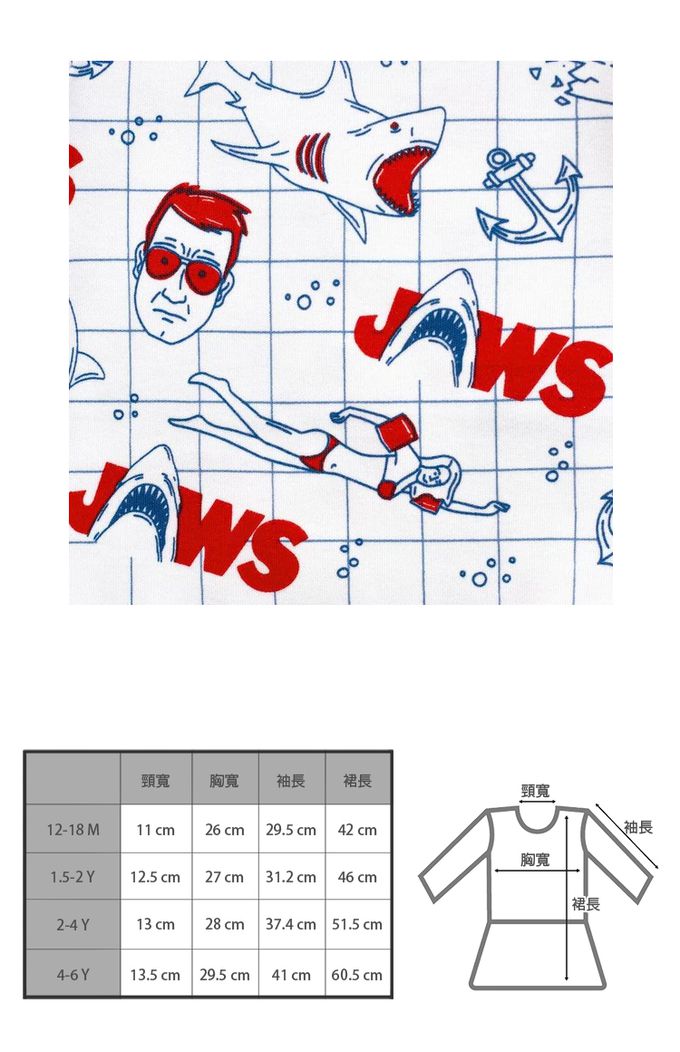 JAWS

JAWS

|  | 頸寬 | 胸寬 | 袖長 | 裙長 |
|---|---|---|---|---|
| 12-18 M | 11 cm | 26 cm | 29.5 cm | 42 cm |
| 1.5-2 Y | 12.5 cm | 27 cm | 31.2 cm | 46 cm |
| 2-4 Y | 13 cm | 28 cm | 37.4 cm | 51.5 cm |
| 4-6 Y | 13.5 cm | 29.5 cm | 41 cm | 60.5 cm |

頸寬
袖長
胸寬
裙長