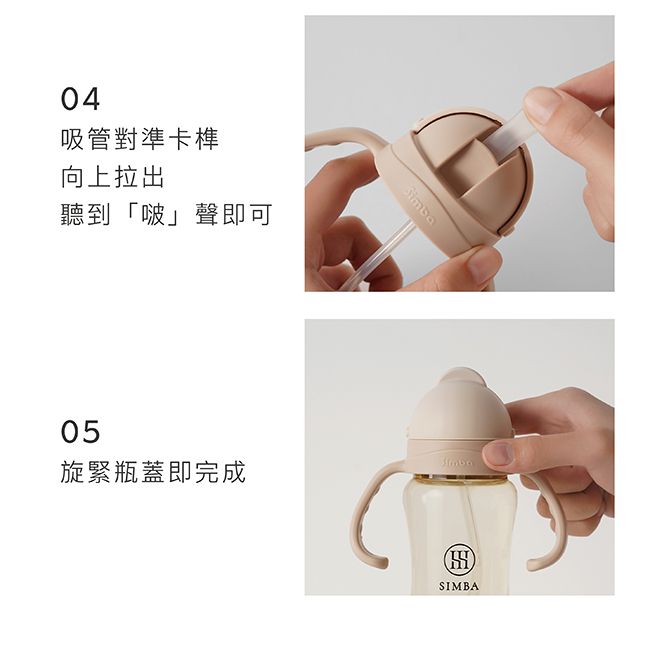 04
吸管對準卡榫
向上拉出
聽到「啵」聲即可

Simba

05
旋緊瓶蓋即完成

Simba

SIMBA