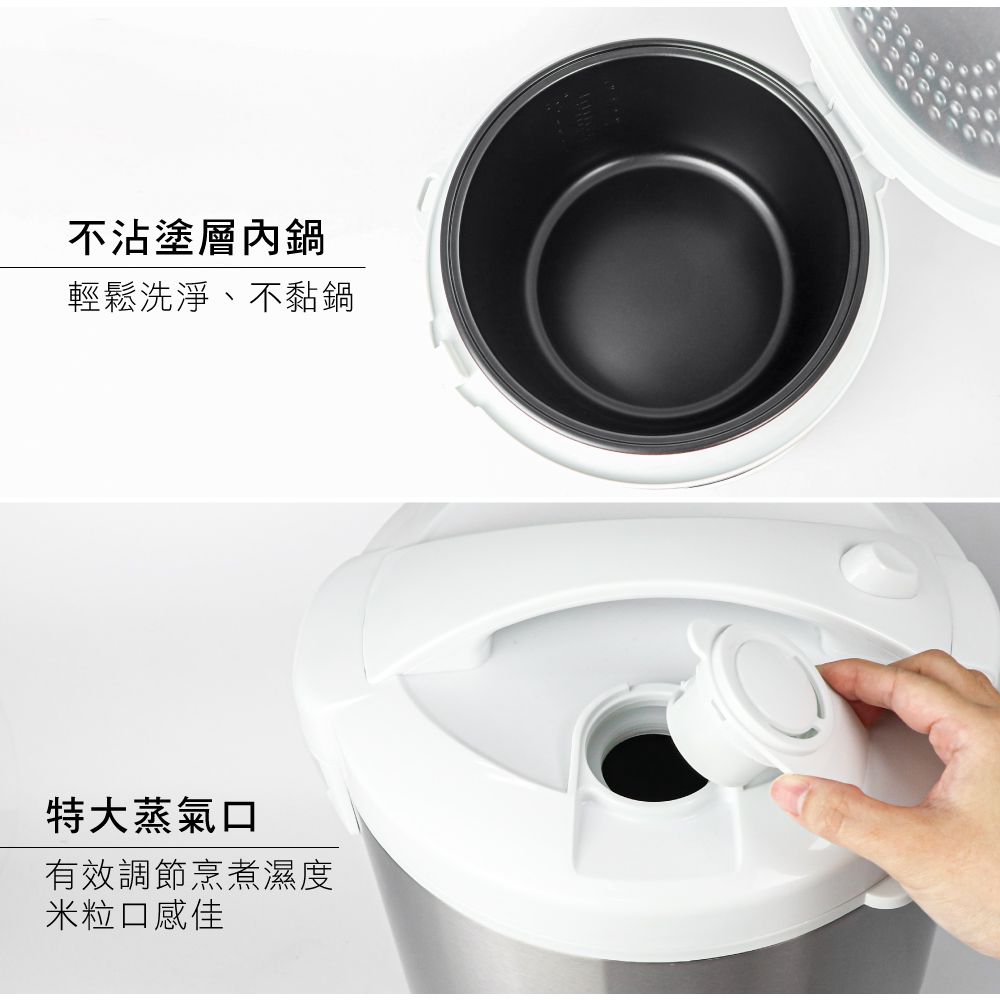 不沾塗層內鍋

輕鬆洗淨、不黏鍋

特大蒸氣口

有效調節烹煮濕度
米粒口感佳