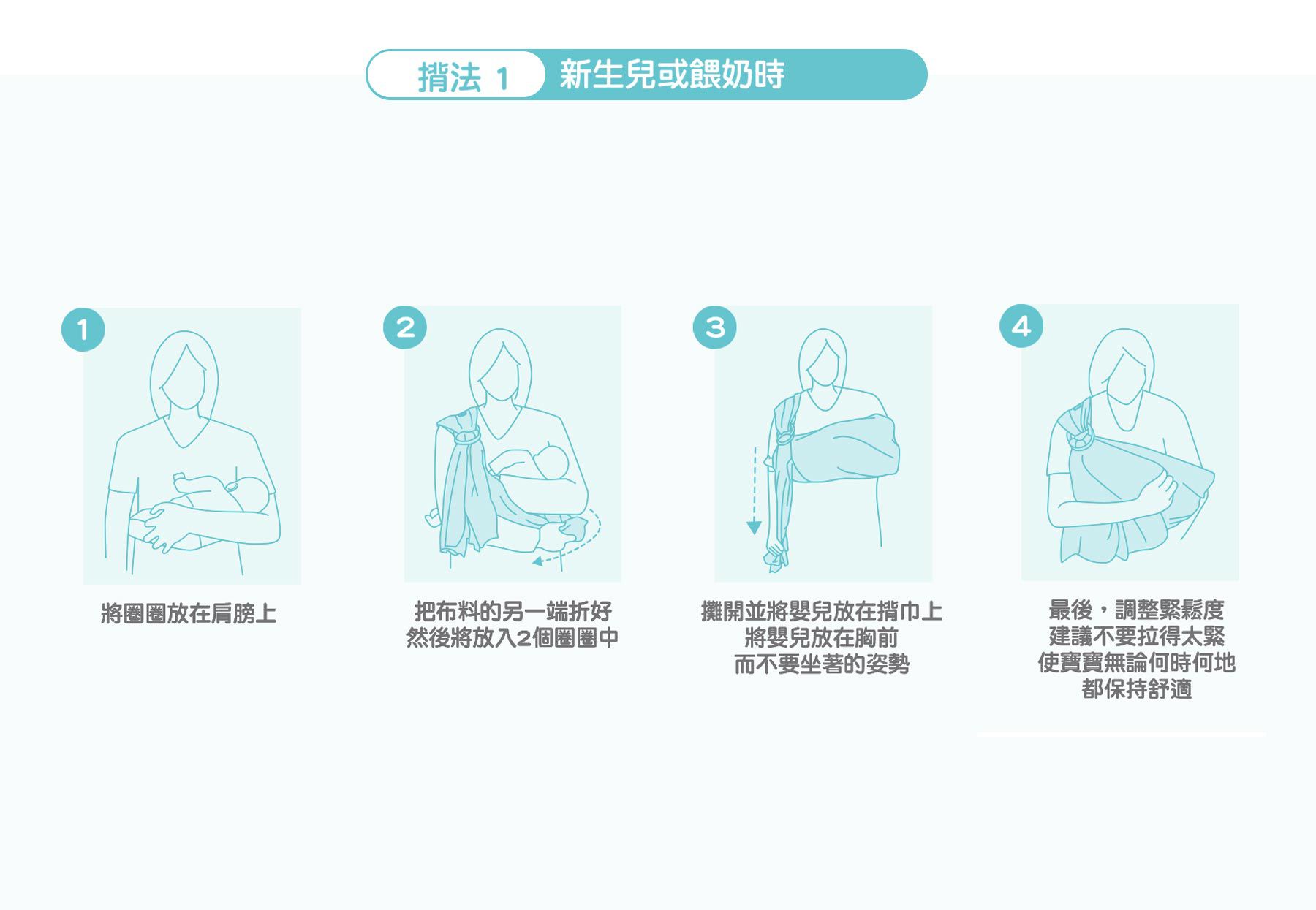 揹法 1 新生兒或餵奶時

1

將圈圈放在肩膀上

2

把布料的另一端折好
然後將放入2個圈圈中

3

攤開並將嬰兒放在揹巾上
將嬰兒放在胸前
而不要坐著的姿勢

4

最後，調整緊鬆度
建議不要拉得太緊
使寶寶無論何時何地
都保持舒適