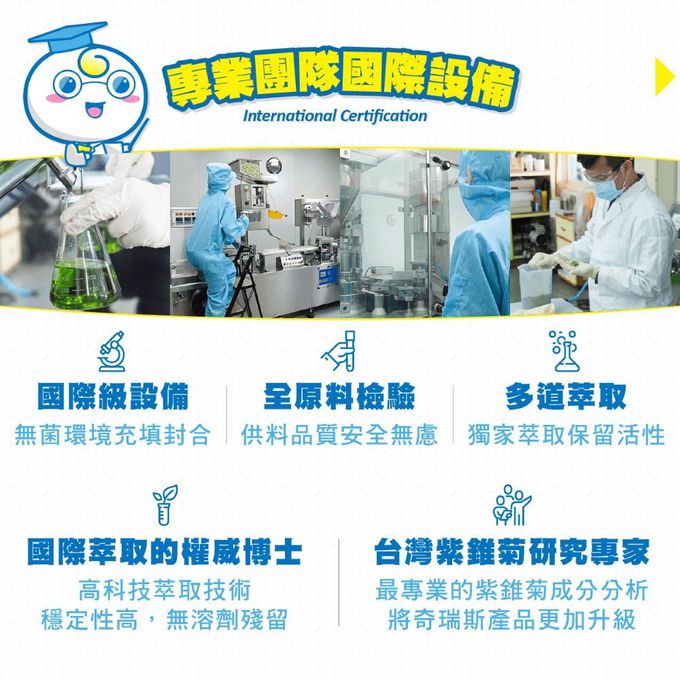 專業團隊國際設備
International Certification

國際級設備
無菌環境充填封合

全原料檢驗
供料品質安全無慮

多道萃取
獨家萃取保留活性

國際萃取的權威博士
高科技萃取技術
穩定性高，無溶劑殘留

台灣紫錐菊研究專家
最專業的紫錐菊成分分析
將奇瑞斯產品更加升級