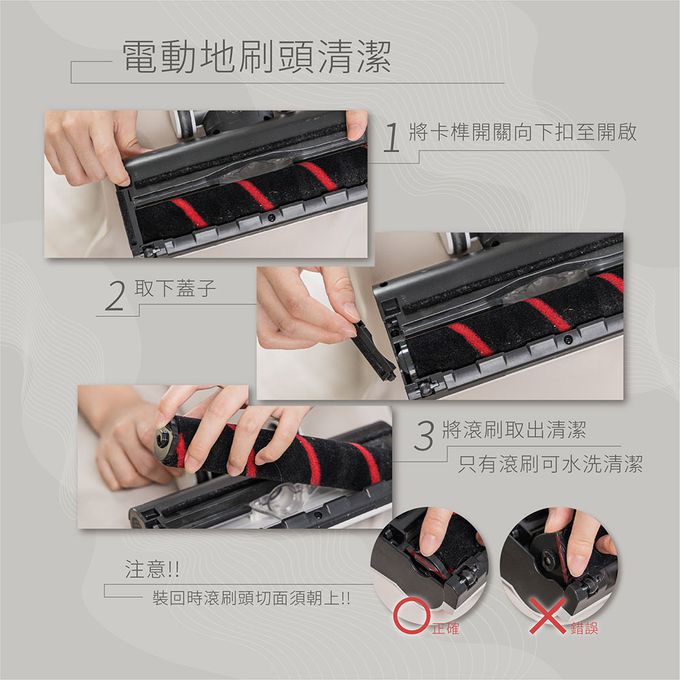 電動地刷頭清潔

1 將卡榫開關向下扣至開啟

2 取下蓋子

3 將滾刷取出清潔
只有滾刷可水洗清潔

注意!!
裝回時滾刷頭切面須朝上!!

正確

錯誤