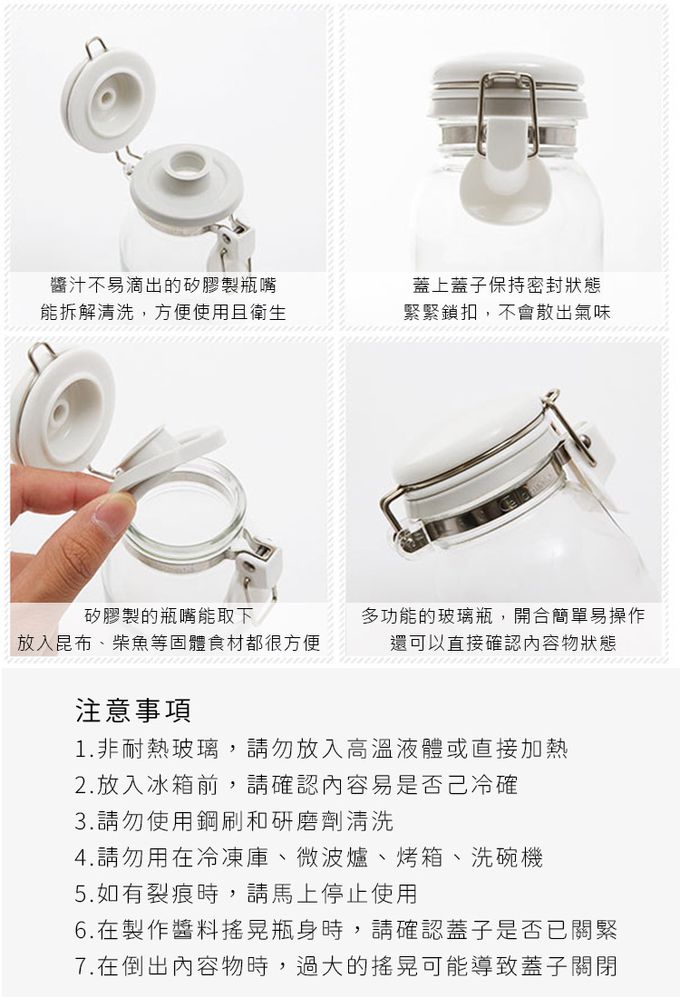 醬汁不易滴出的矽膠製瓶嘴
能拆解清洗，方便使用且衛生

蓋上蓋子保持密封狀態
緊緊鎖扣，不會散出氣味

矽膠製的瓶嘴能取下
放入昆布、柴魚等固體食材都很方便

多功能的玻璃瓶，開合簡單易操作
還可以直接確認內容物狀態

注意事項
1.非耐熱玻璃，請勿放入高溫液體或直接加熱
2.放入冰箱前，請確認內容易是否己冷確
3.請勿使用鋼刷和研磨劑清洗
4.請勿用在冷凍庫、微波爐、烤箱、洗碗機
5.如有裂痕時，請馬上停止使用
6.在製作醬料搖晃瓶身時，請確認蓋子是否已關緊
7.在倒出內容物時，過大的搖晃可能導致蓋子關閉