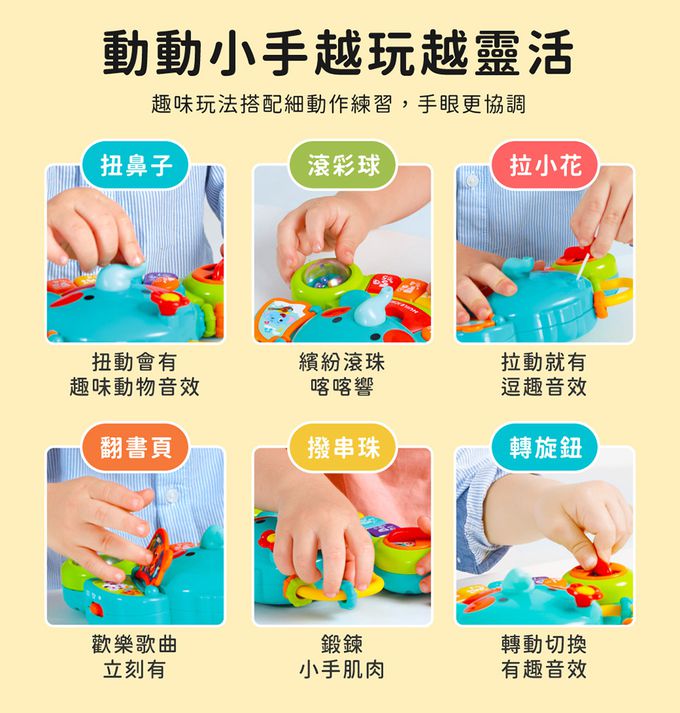 動動小手越玩越靈活

趣味玩法搭配細動作練習，手眼更協調

扭鼻子

扭動會有
趣味動物音效

滾彩球

繽紛滾珠
喀喀響

拉小花

拉動就有
逗趣音效

翻書頁

歡樂歌曲
立刻有

撥串珠

鍛鍊
小手肌肉

轉旋鈕

轉動切換
有趣音效