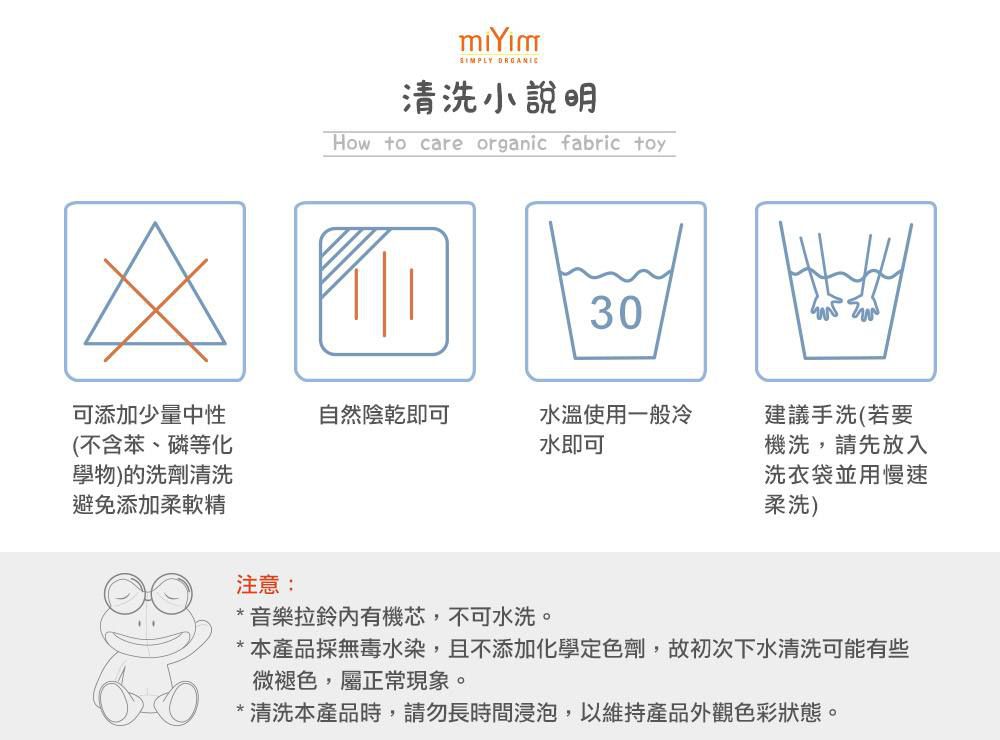 miYim
SIMPLY ORGANIC

清洗小說明

How to care organic fabric toy

30

可添加少量中性(不含苯、磷等化學物)的洗劑清洗避免添加柔軟精

自然陰乾即可

水溫使用一般冷水即可

建議手洗(若要機洗，請先放入洗衣袋並用慢速柔洗)

注意：
* 音樂拉鈴內有機芯，不可水洗。
* 本產品採無毒水染，且不添加化學定色劑，故初次下水清洗可能有些微褪色，屬正常現象。
* 清洗本產品時，請勿長時間浸泡，以維持產品外觀色彩狀態。