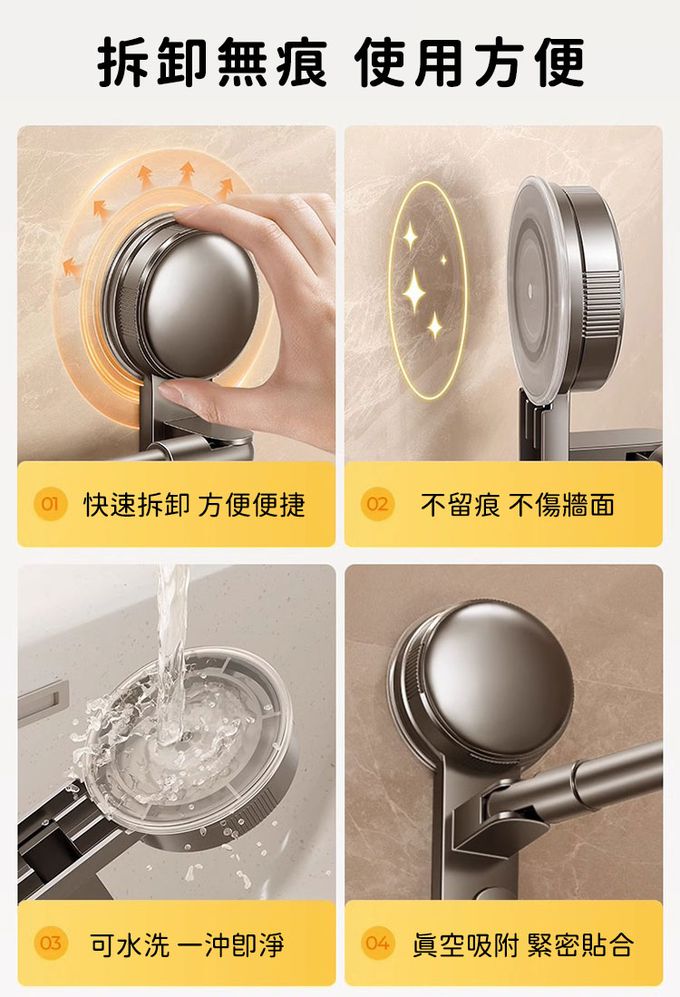 拆卸無痕 使用方便

01 快速拆卸 方便便捷

02 不留痕 不傷牆面

03 可水洗 一沖即淨

04 真空吸附 緊密貼合