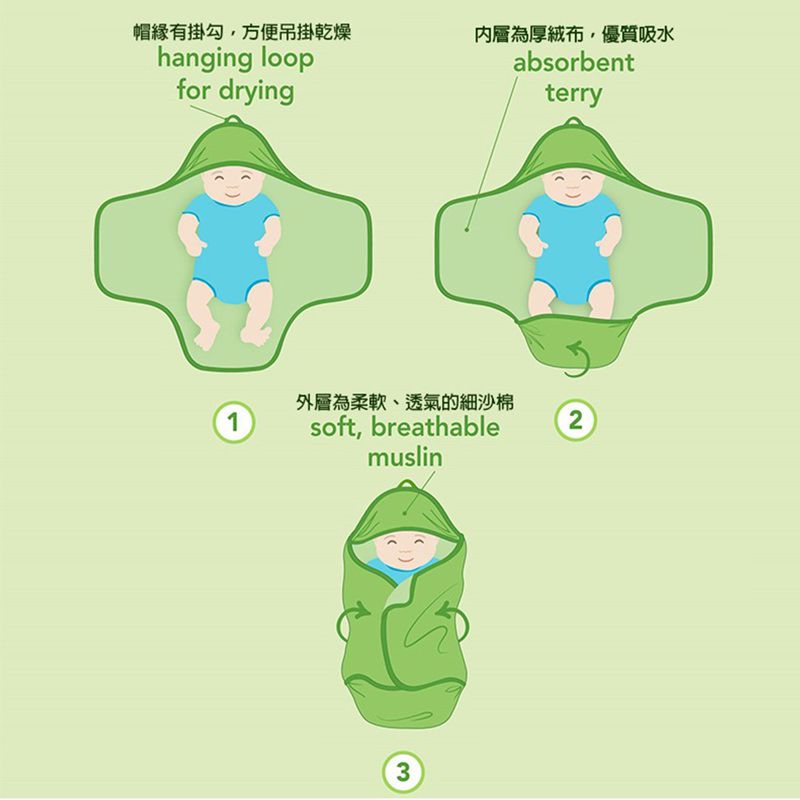 帽緣有掛勾，方便吊掛乾燥
hanging loop for drying

內層為厚絨布，優質吸水
absorbent terry

1

外層為柔軟、透氣的細沙棉
soft, breathable muslin

2

3