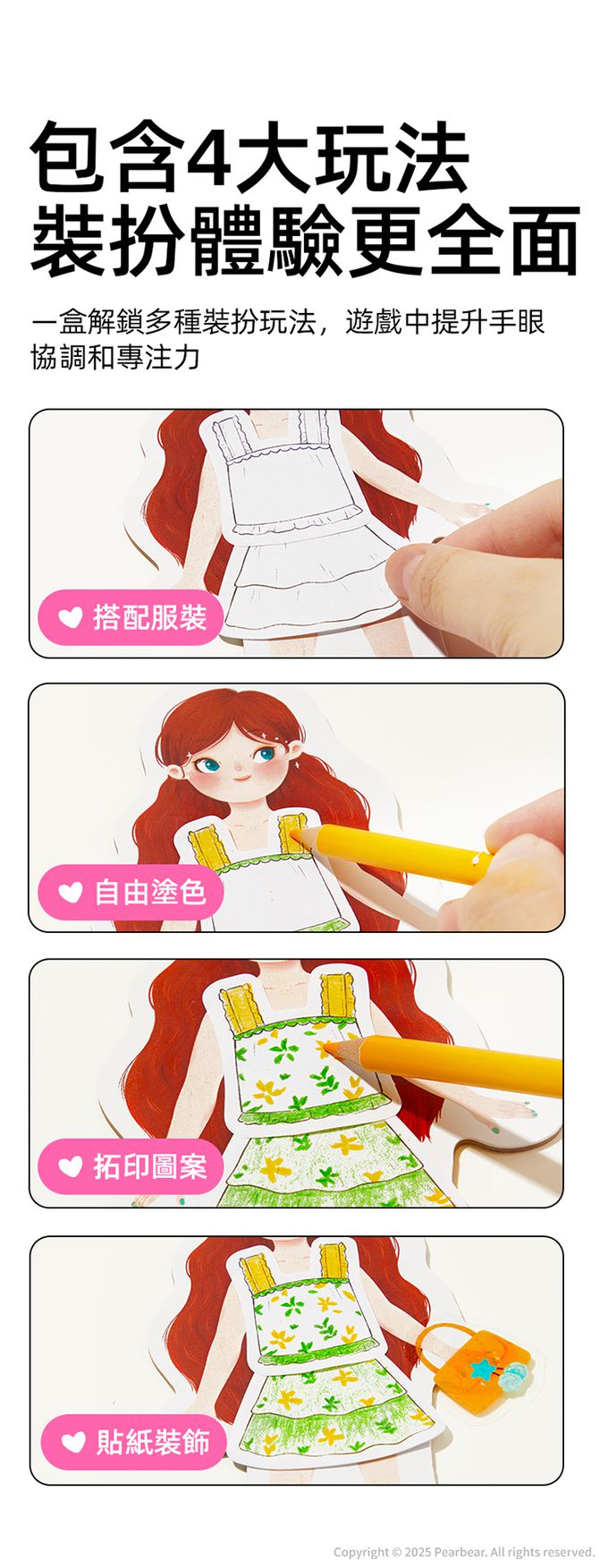 包含4大玩法
裝扮體驗更全面

一盒解鎖多種裝扮玩法，遊戲中提升手眼協調和專注力

搭配服裝

自由塗色

拓印圖案

貼紙裝飾

Copyright © 2025 Pearbear. All rights reserved.