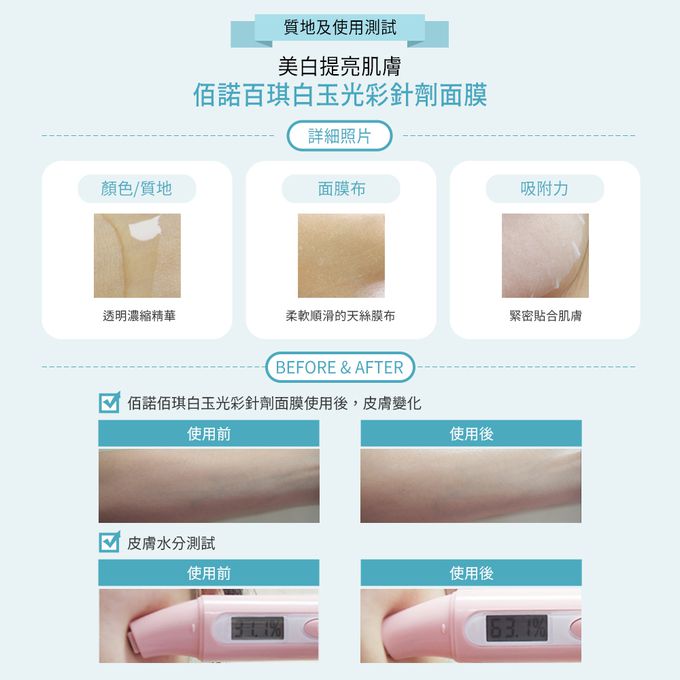 質地及使用測試

美白提亮肌膚
佰諾百琪白玉光彩針劑面膜

詳細照片

顏色/質地
透明濃縮精華

面膜布
柔軟順滑的天絲膜布

吸附力
緊密貼合肌膚

BEFORE & AFTER

佰諾佰琪白玉光彩針劑面膜使用後，皮膚變化

使用前

使用後

皮膚水分測試

使用前
31.1%

使用後
63.1%