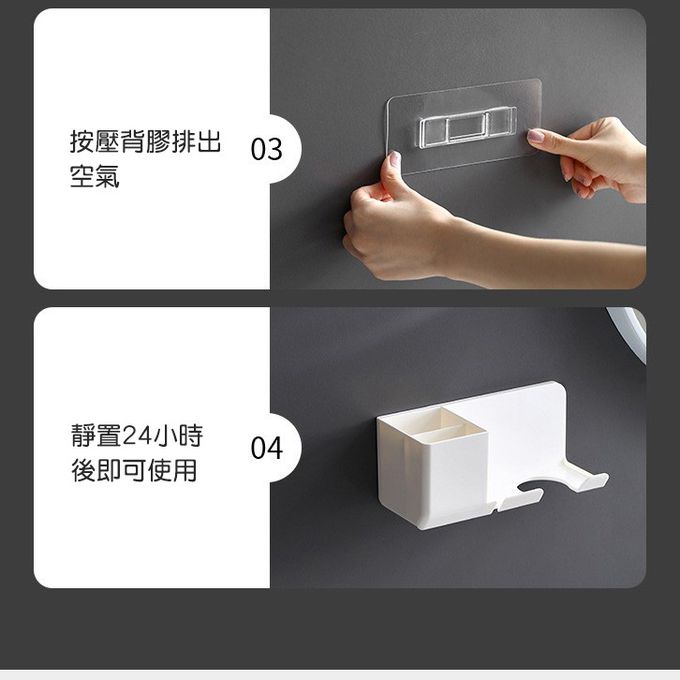 按壓背膠排出空氣

03

靜置24小時後即可使用

04