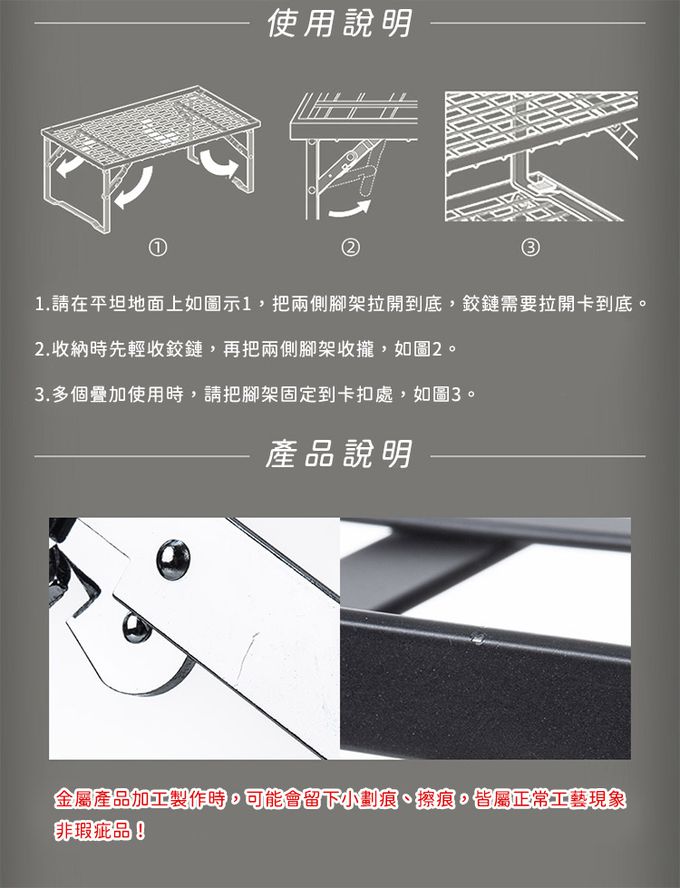 使用說明

①

②

③

1.請在平坦地面上如圖示1，把兩側腳架拉開到底，鉸鏈需要拉開卡到底。

2.收納時先輕收鉸鏈，再把兩側腳架收攏，如圖2。

3.多個疊加使用時，請把腳架固定到卡扣處，如圖3。

產品說明

金屬產品加工製作時，可能會留下小劃痕、擦痕，皆屬正常工藝現象非瑕疵品！