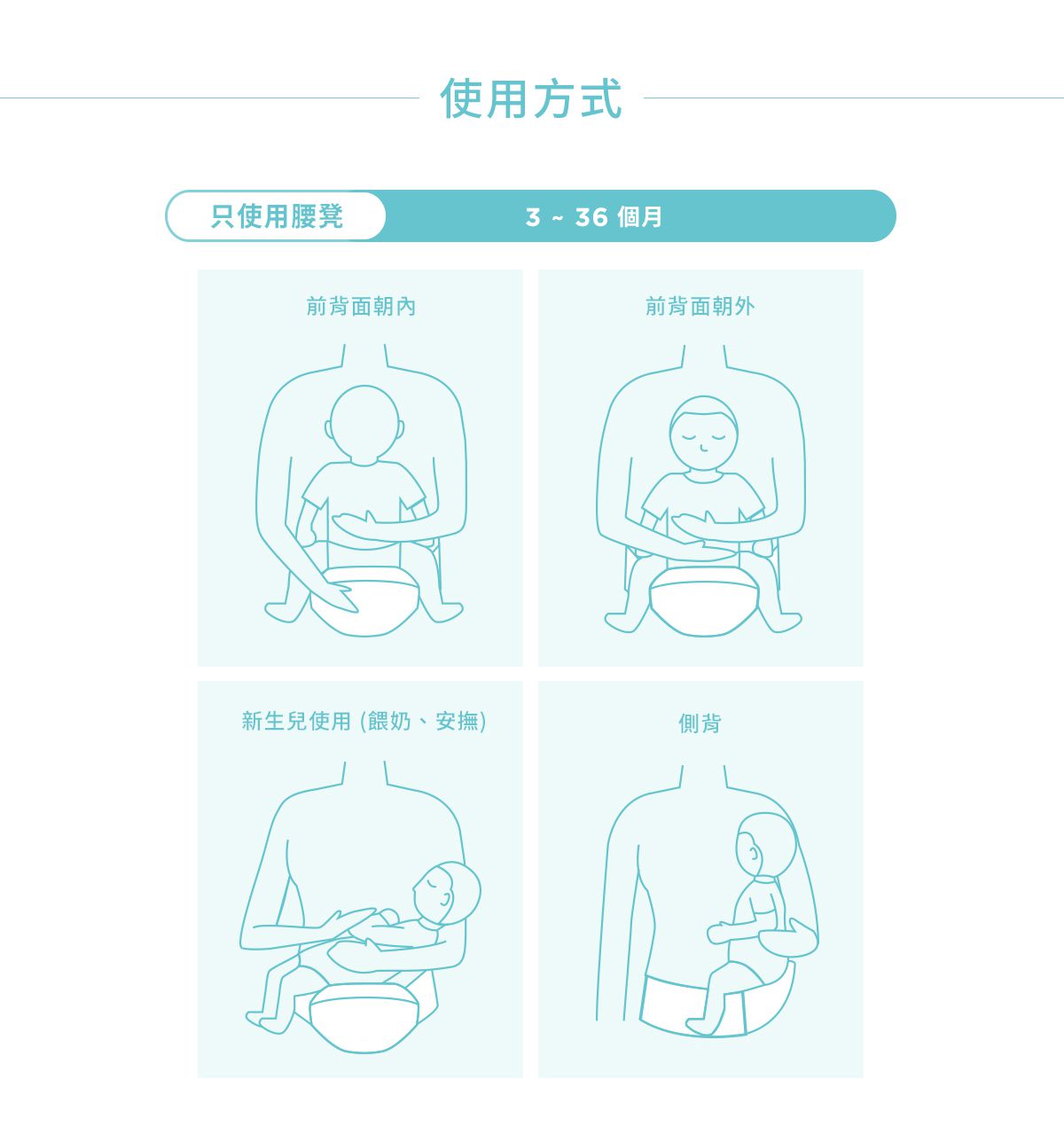 使用方式

只使用腰凳

3 ~ 36 個月

前背面朝內

前背面朝外

新生兒使用 (餵奶、安撫)

側背