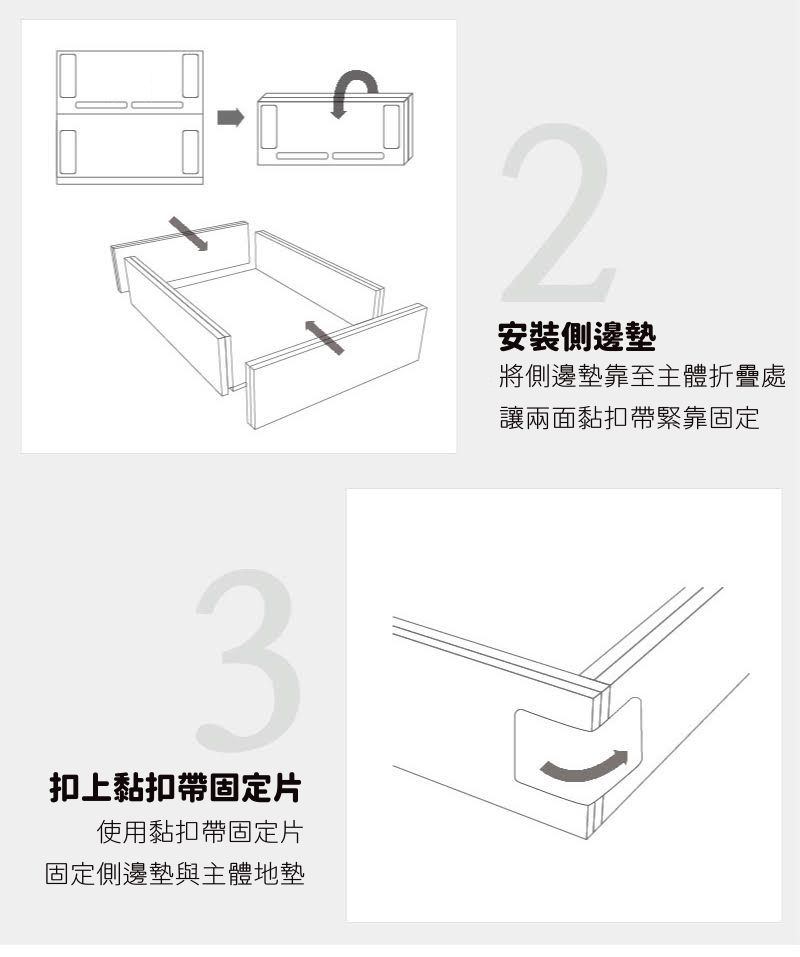 2

安裝側邊墊

將側邊墊靠至主體折疊處
讓兩面黏扣帶緊靠固定

3

扣上黏扣帶固定片

使用黏扣帶固定片
固定側邊墊與主體地墊