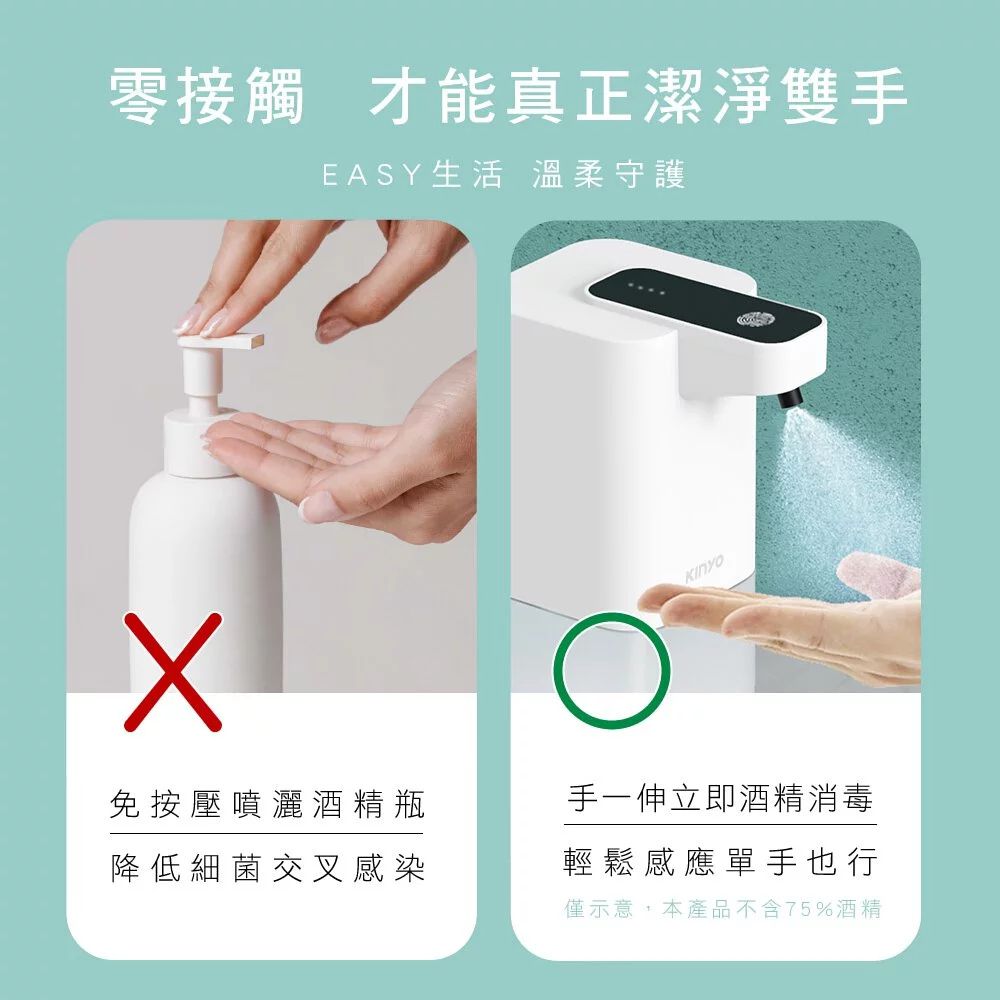 零接觸　才能真正潔淨雙手

EASY生活　溫柔守護

KINYO

免按壓噴灑酒精瓶

降低細菌交叉感染

手一伸立即酒精消毒

輕鬆感應單手也行

僅示意，本產品不含75%酒精