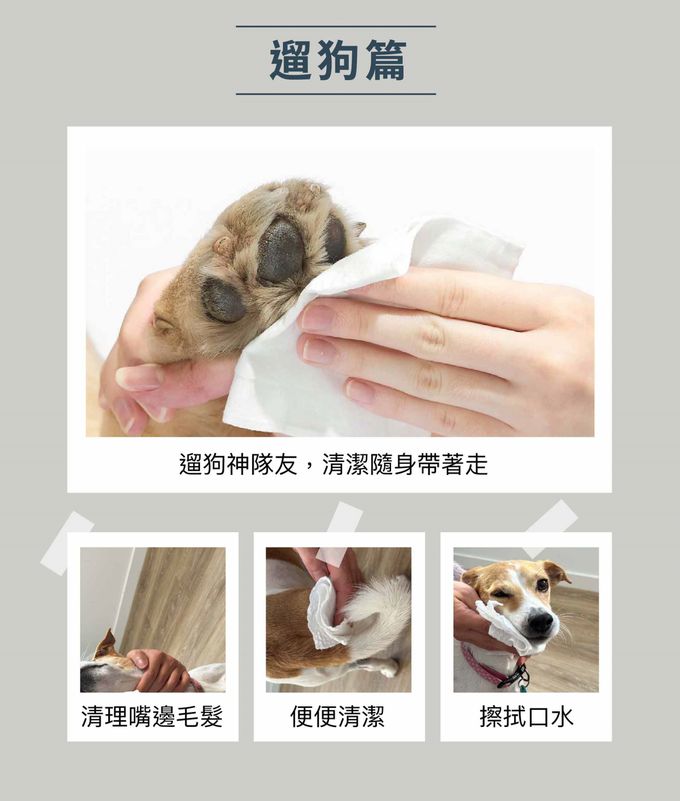 遛狗篇

遛狗神隊友，清潔隨身帶著走

清理嘴邊毛髮

便便清潔

擦拭口水