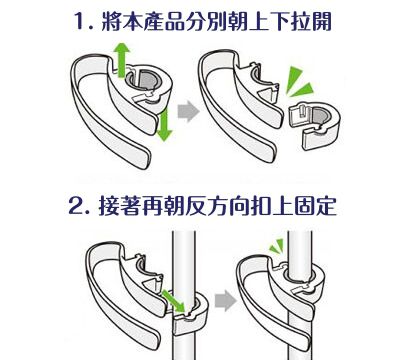 1. 將本產品分別朝上下拉開

2. 接著再朝反方向扣上固定