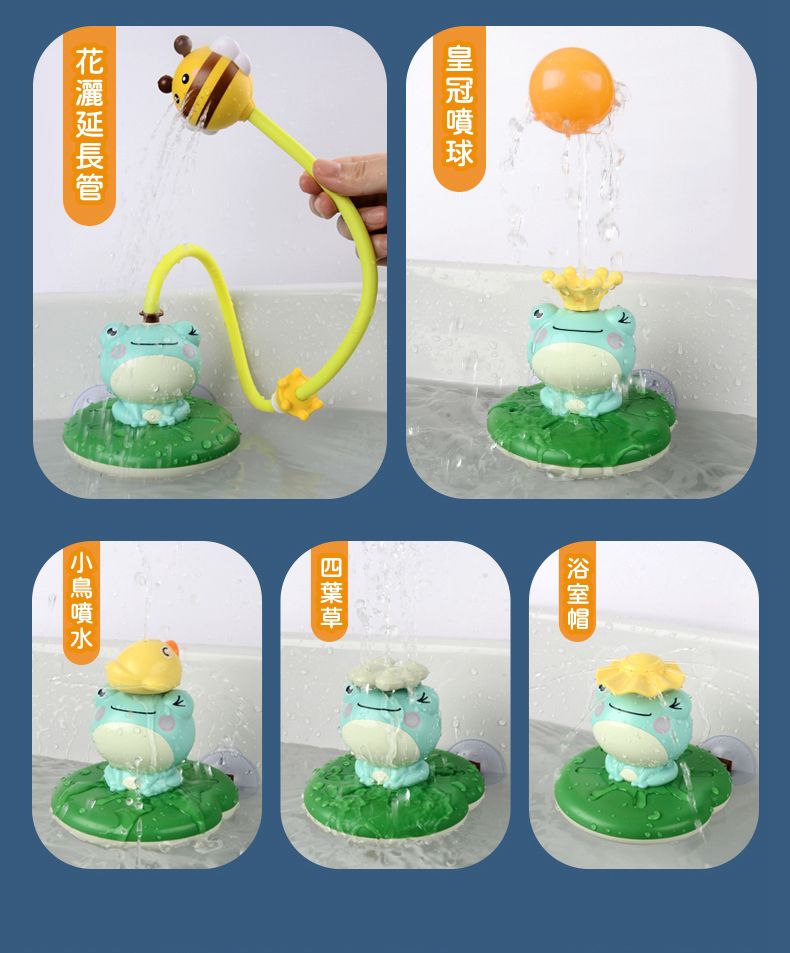 花灑延長管

皇冠噴球

小鳥噴水

四葉草

浴室帽