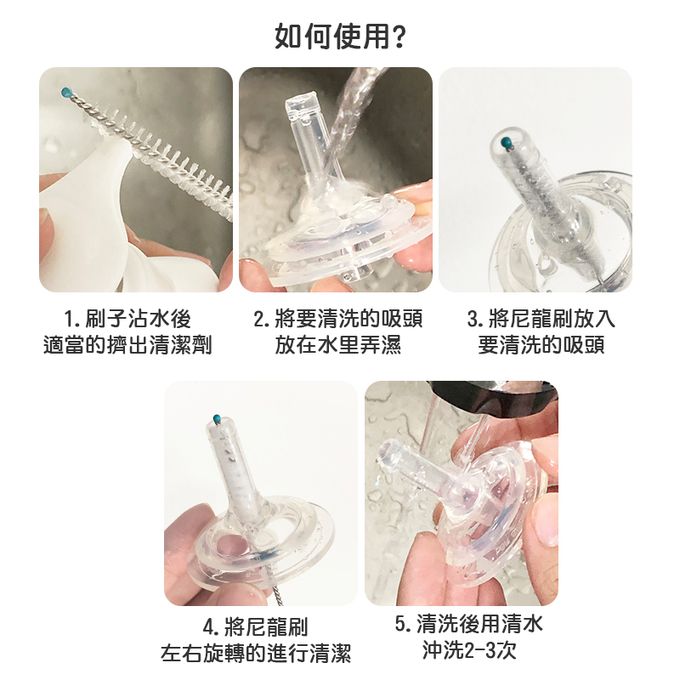 如何使用?

1. 刷子沾水後
適當的擠出清潔劑

2. 將要清洗的吸頭
放在水里弄濕

3. 將尼龍刷放入
要清洗的吸頭

4. 將尼龍刷
左右旋轉的進行清潔

5. 清洗後用清水
沖洗2-3次