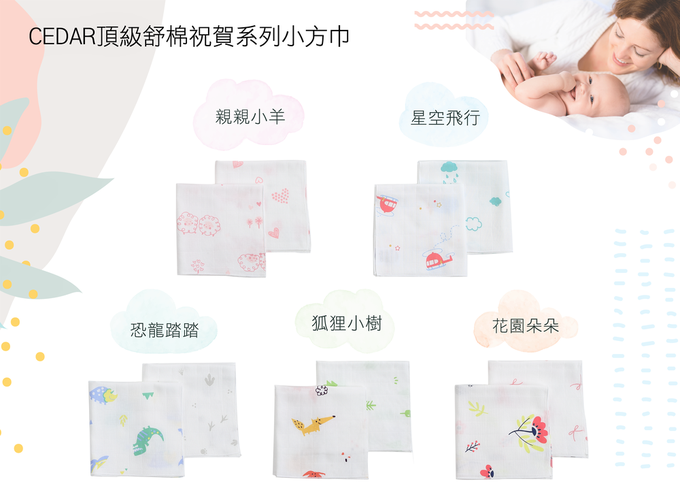 CEDAR頂級舒棉祝賀系列小方巾

親親小羊

星空飛行

恐龍踏踏

狐狸小樹

花園朵朵