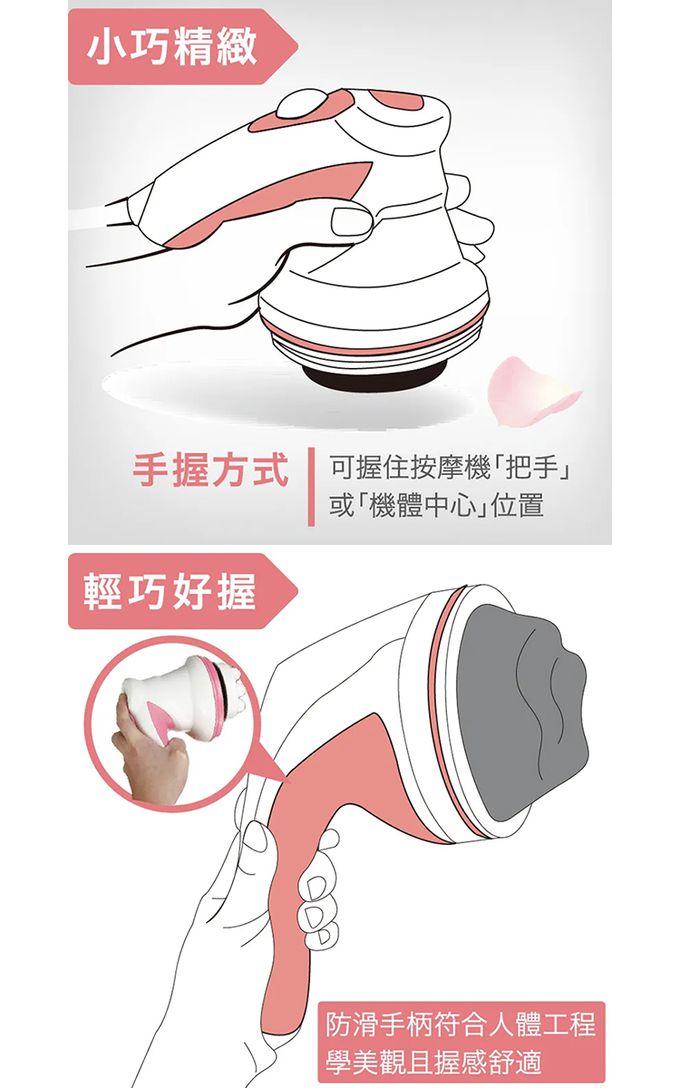 小巧精緻

手握方式

可握住按摩機「把手」或「機體中心」位置

輕巧好握

防滑手柄符合人體工程學美觀且握感舒適