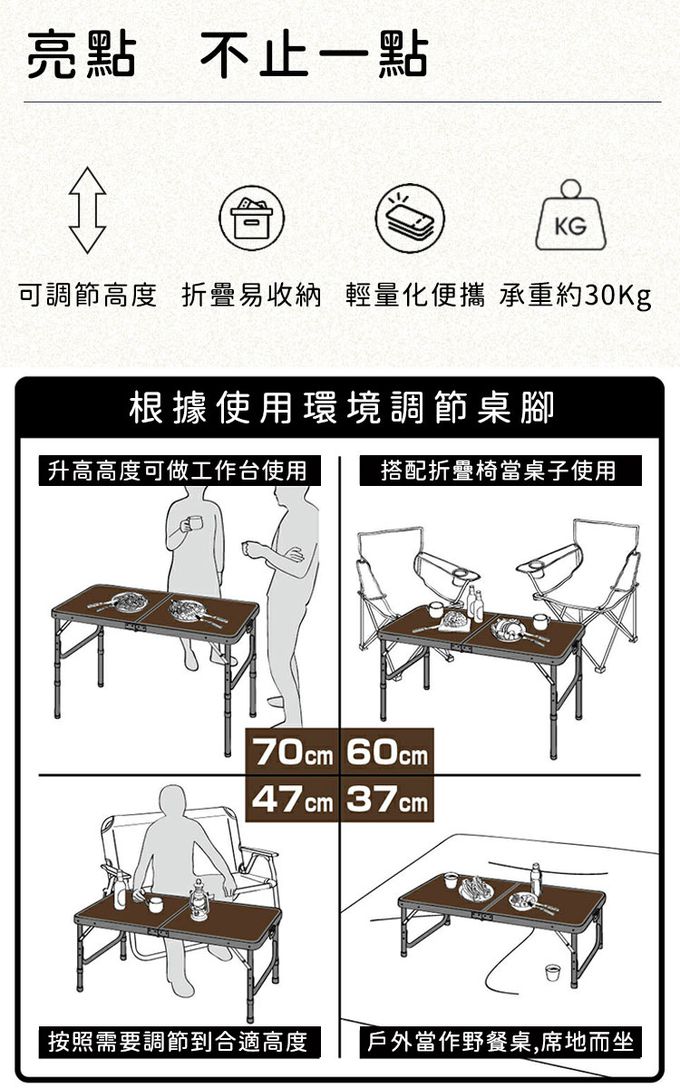 亮點　不止一點

KG

可調節高度　折疊易收納　輕量化便攜　承重約30Kg

根據使用環境調節桌腳

升高高度可做工作台使用

搭配折疊椅當桌子使用

70cm 60cm

47cm 37cm

按照需要調節到合適高度

戶外當作野餐桌,席地而坐