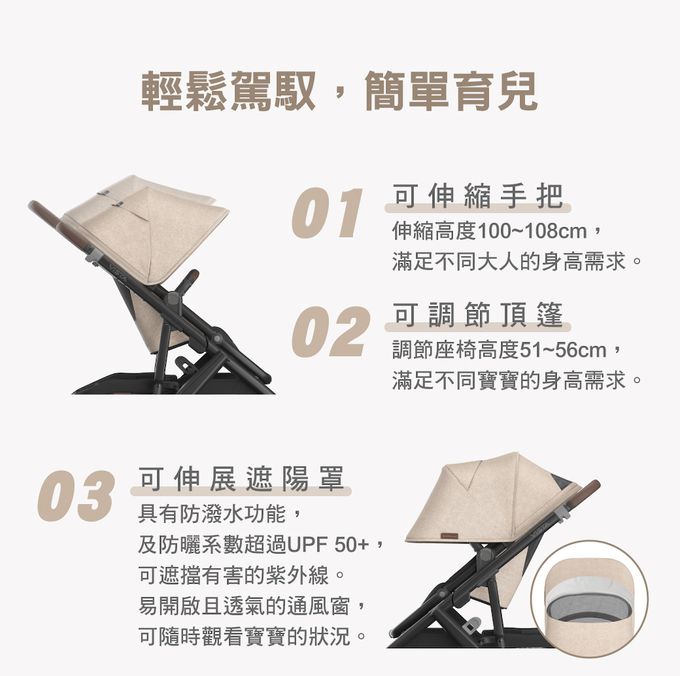 輕鬆駕馭，簡單育兒

01
可伸縮手把
伸縮高度100~108cm，
滿足不同大人的身高需求。

02
可調節頂篷
調節座椅高度51~56cm，
滿足不同寶寶的身高需求。

03
可伸展遮陽罩
具有防潑水功能，
及防曬系數超過UPF 50+，
可遮擋有害的紫外線。
易開啟且透氣的通風窗，
可隨時觀看寶寶的狀況。