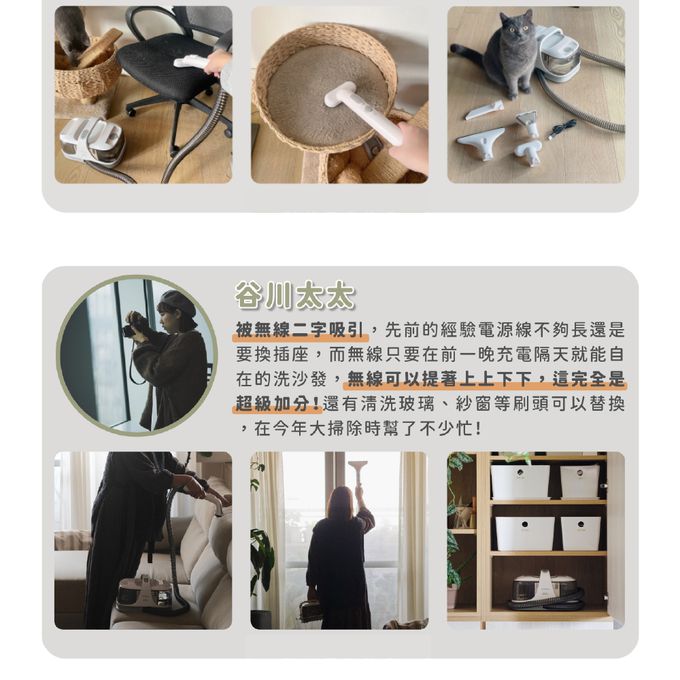 谷川太太

被無線二字吸引，先前的經驗電源線不夠長還是要換插座，而無線只要在前一晚充電隔天就能自在的洗沙發，無線可以提著上上下下，這完全是超級加分！還有清洗玻璃、紗窗等刷頭可以替換，在今年大掃除時幫了不少忙！