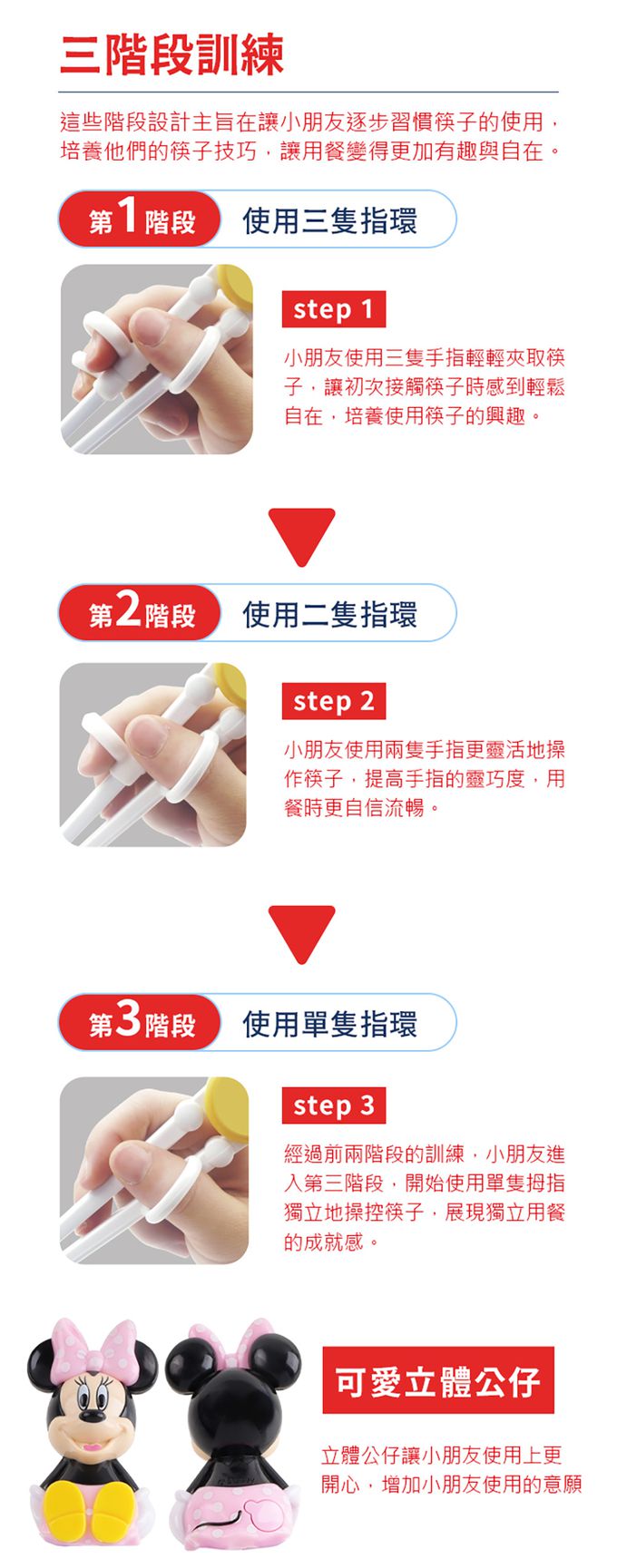 三階段訓練

這些階段設計主旨在讓小朋友逐步習慣筷子的使用，培養他們的筷子技巧，讓用餐變得更加有趣與自在。

第1階段 使用三隻指環

step 1

小朋友使用三隻手指輕輕夾取筷子，讓初次接觸筷子時感到輕鬆自在，培養使用筷子的興趣。

第2階段 使用二隻指環

step 2

小朋友使用兩隻手指更靈活地操作筷子，提高手指的靈巧度，用餐時更自信流暢。

第3階段 使用單隻指環

step 3

經過前兩階段的訓練，小朋友進入第三階段，開始使用單隻拇指獨立地操控筷子，展現獨立用餐的成就感。

可愛立體公仔

立體公仔讓小朋友使用上更開心，增加小朋友使用的意願