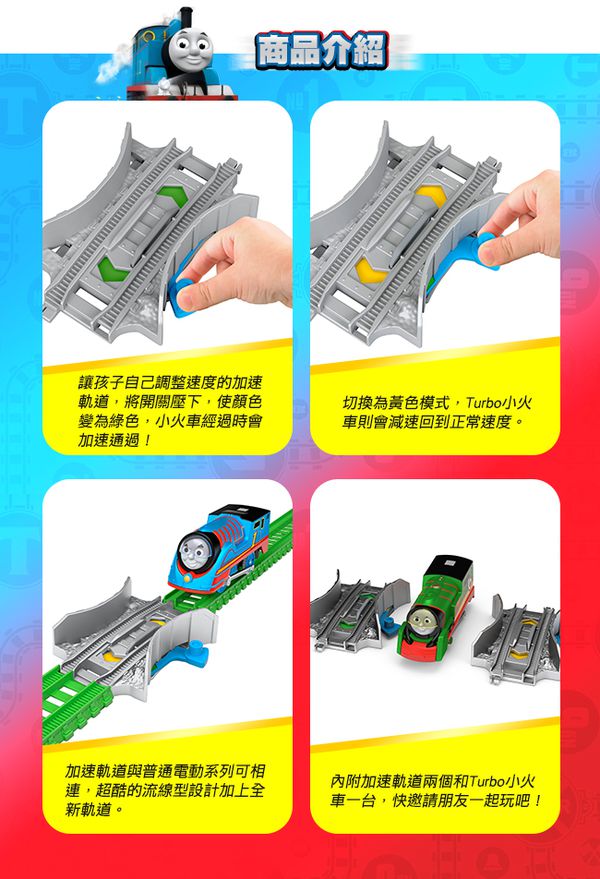 商品介紹

讓孩子自己調整速度的加速軌道，將開關壓下，使顏色變為綠色，小火車經過時會加速通過！

切換為黃色模式，Turbo小火車則會減速回到正常速度。

加速軌道與普通電動系列可相連，超酷的流線型設計加上全新軌道。

內附加速軌道兩個和Turbo小火車一台，快邀請朋友一起玩吧！