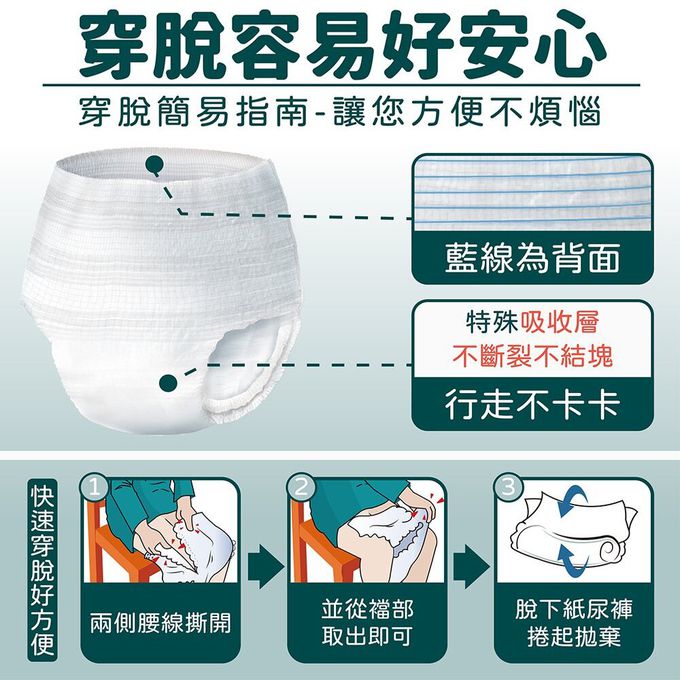 穿脫容易好安心

穿脫簡易指南-讓您方便不煩惱

藍線為背面

特殊吸收層
不斷裂不結塊

行走不卡卡

快速穿脫好方便

1

兩側腰線撕開

2

並從襠部
取出即可

3

脫下紙尿褲
捲起拋棄