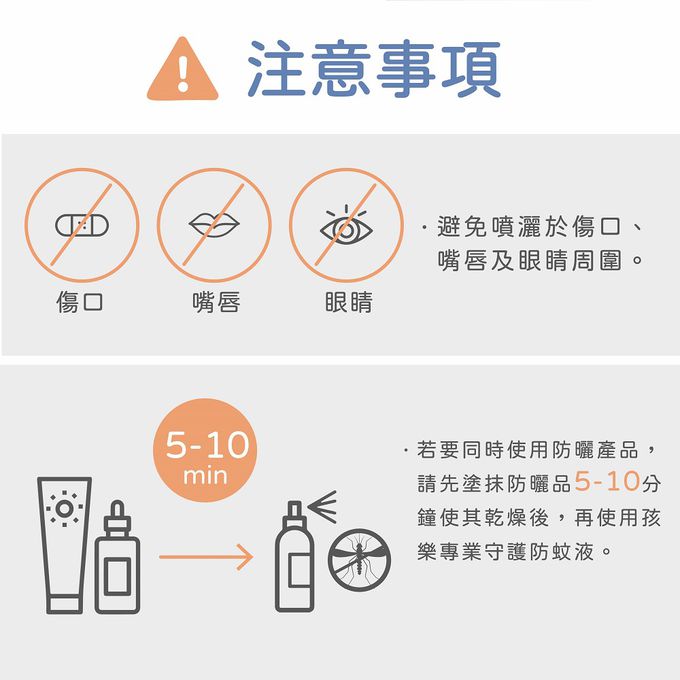 注意事項

傷口

嘴唇

眼睛

· 避免噴灑於傷口、嘴唇及眼睛周圍。

5-10 min

· 若要同時使用防曬產品，請先塗抹防曬品5-10分鐘使其乾燥後，再使用孩樂專業守護防蚊液。