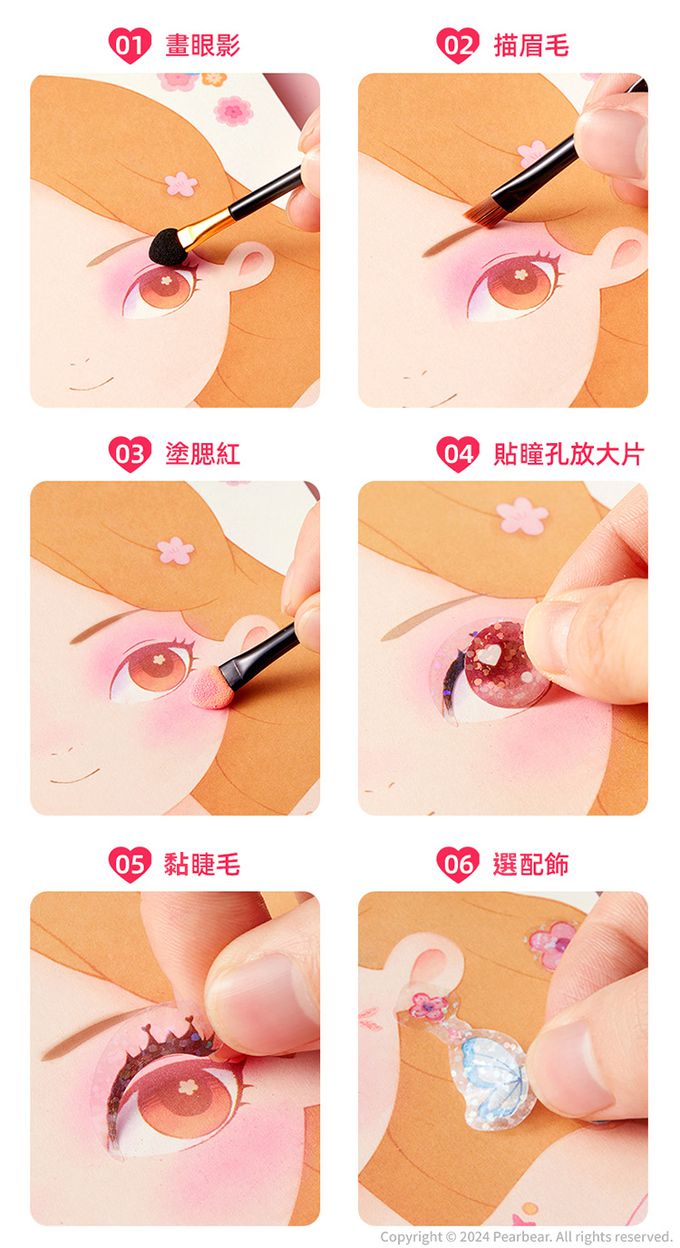 01 畫眼影

02 描眉毛

03 塗腮紅

04 貼瞳孔放大片

05 黏睫毛

06 選配飾

Copyright © 2024 Pearbear. All rights reserved.