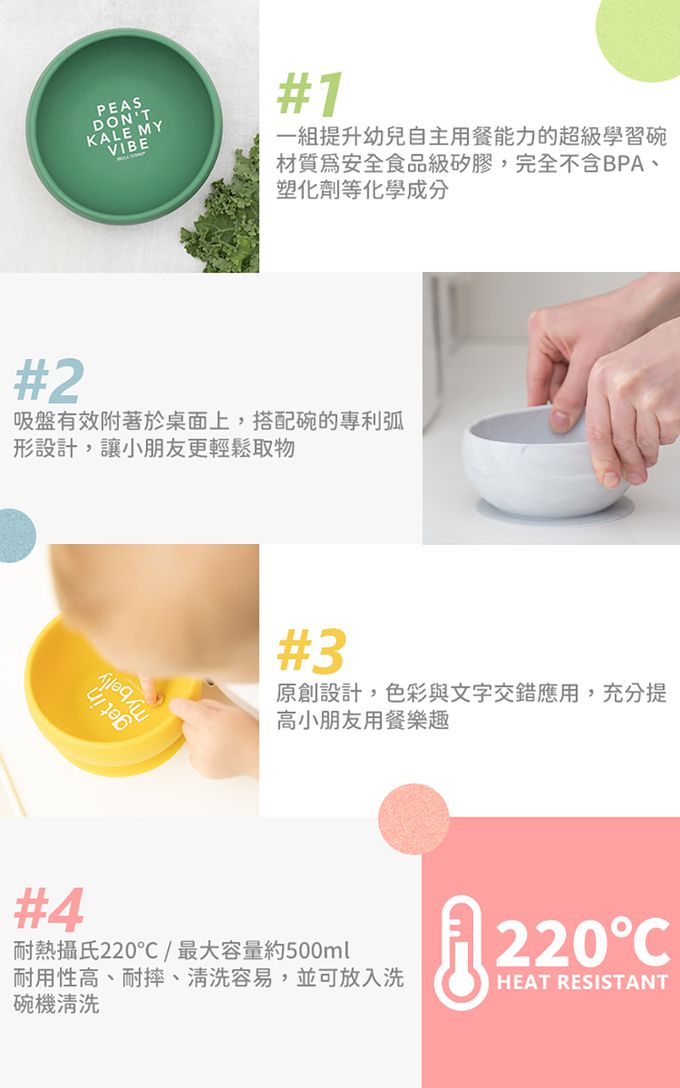 PEAS DON'T KALE MY VIBE

BELLA TUNNO

#1

一組提升幼兒自主用餐能力的超級學習碗
材質爲安全食品級矽膠，完全不含BPA、塑化劑等化學成分

#2

吸盤有效附著於桌面上，搭配碗的專利弧形設計，讓小朋友更輕鬆取物

get in my belly

#3

原創設計，色彩與文字交錯應用，充分提高小朋友用餐樂趣

#4

耐熱攝氏220°C / 最大容量約500ml
耐用性高、耐摔、清洗容易，並可放入洗碗機清洗

220°C
HEAT RESISTANT